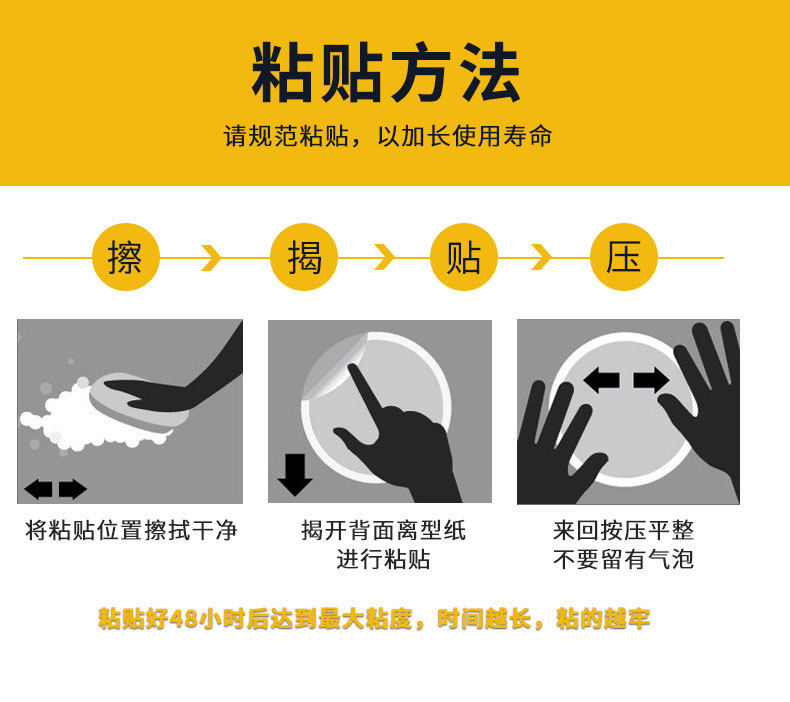 粘贴方法

请规范粘贴，以加长使用寿命

擦 揭 贴 压

将粘贴位置擦拭干净

揭开背面离型纸
进行粘贴

来回按压平整
不要留有气泡

粘贴好48小时后达到最大粘度，时间越长，粘的越牢