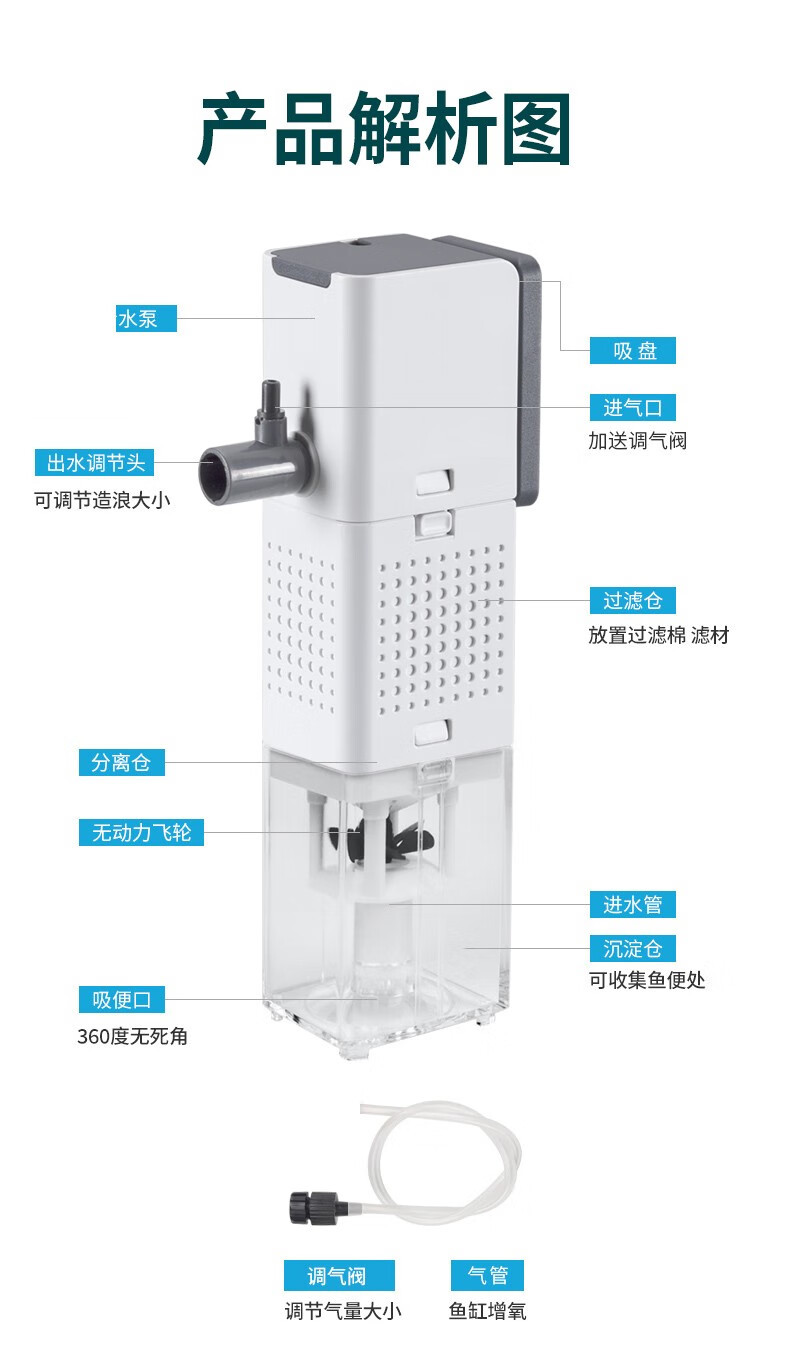 产品解析图

水泵

吸 盘

进气口
加送调气阀

出水调节头
可调节造浪大小

过滤仓
放置过滤棉 滤材

分离仓

无动力飞轮

进水管

沉淀仓
可收集鱼便处

吸便口
360度无死角

调气阀
调节气量大小

气管
鱼缸增氧