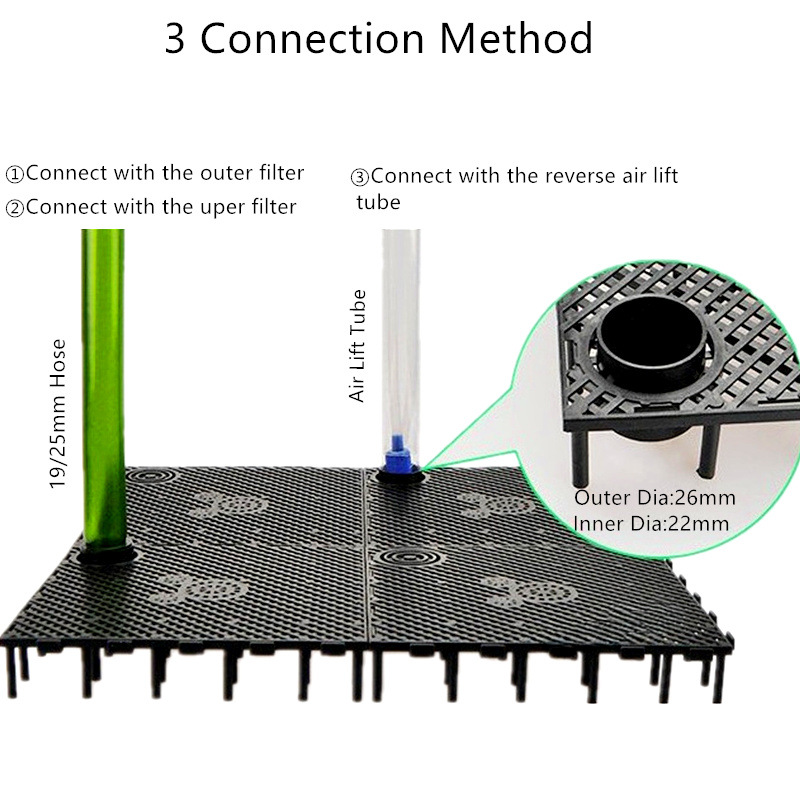 3 Connection Method

①Connect with the outer filter
②Connect with the uper filter

③Connect with the reverse air lift tube

19/25mm Hose

Air Lift Tube

Outer Dia:26mm
Inner Dia:22mm