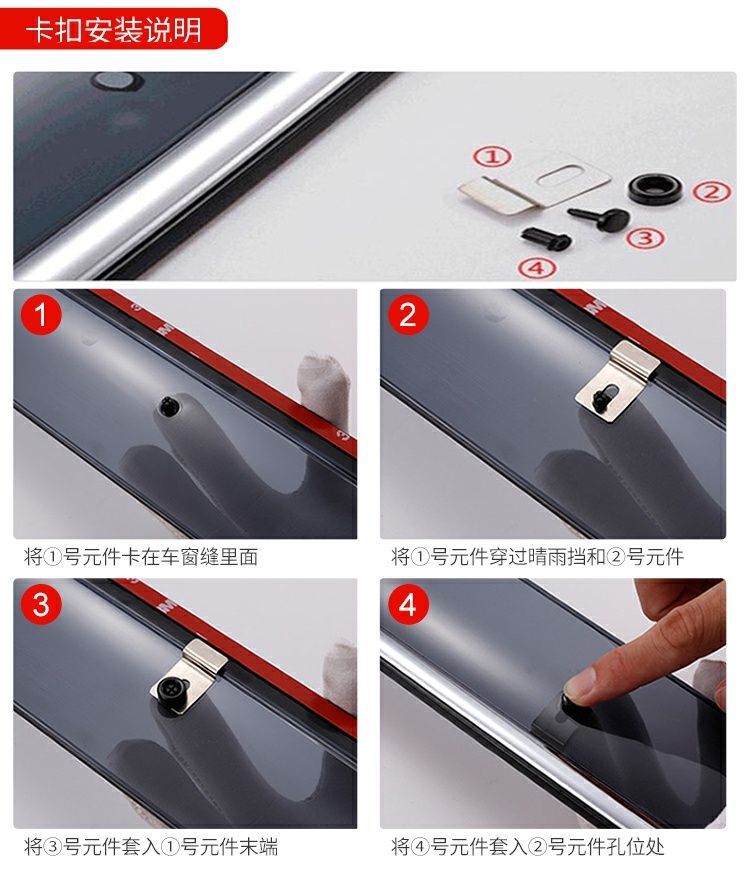 卡扣安装说明

①
②
③
④

1

将①号元件卡在车窗缝里面

2

将①号元件穿过晴雨挡和②号元件

3

将③号元件套入①号元件末端

4

将④号元件套入②号元件孔位处