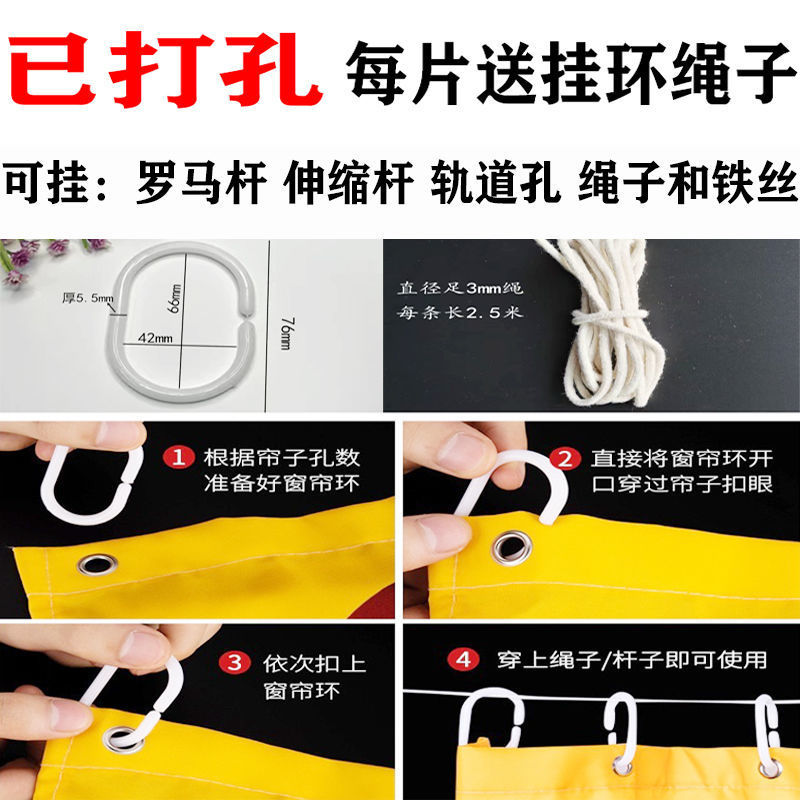 已打孔 每片送挂环绳子

可挂：罗马杆 伸缩杆 轨道孔 绳子和铁丝

厚5.5mm
66mm
42mm
76mm

直径足3mm绳
每条长2.5米

1 根据帘子孔数准备好窗帘环

2 直接将窗帘环开口穿过帘子扣眼

3 依次扣上窗帘环

4 穿上绳子/杆子即可使用