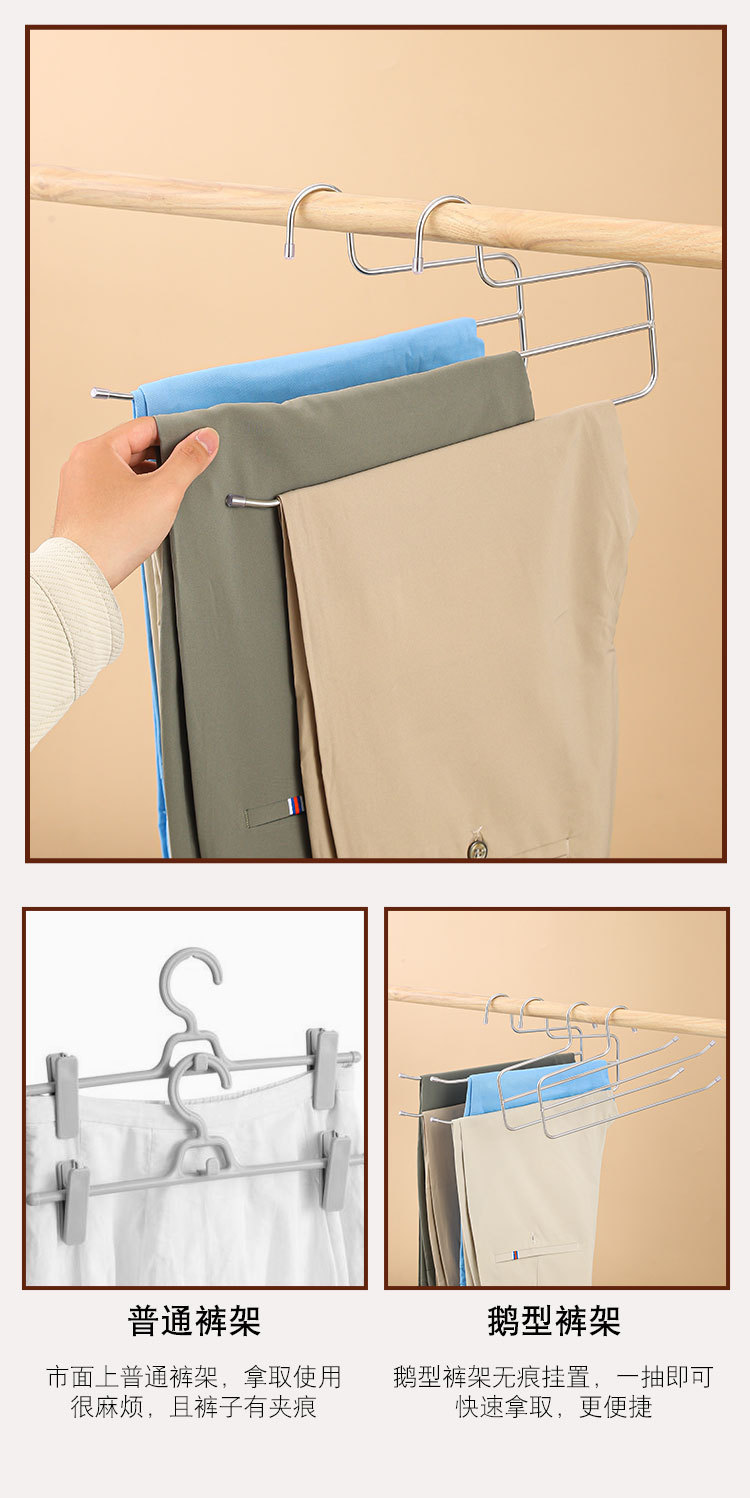 普通裤架

市面上普通裤架，拿取使用很麻烦，且裤子有夹痕

鹅型裤架

鹅型裤架无痕挂置，一抽即可快速拿取，更便捷