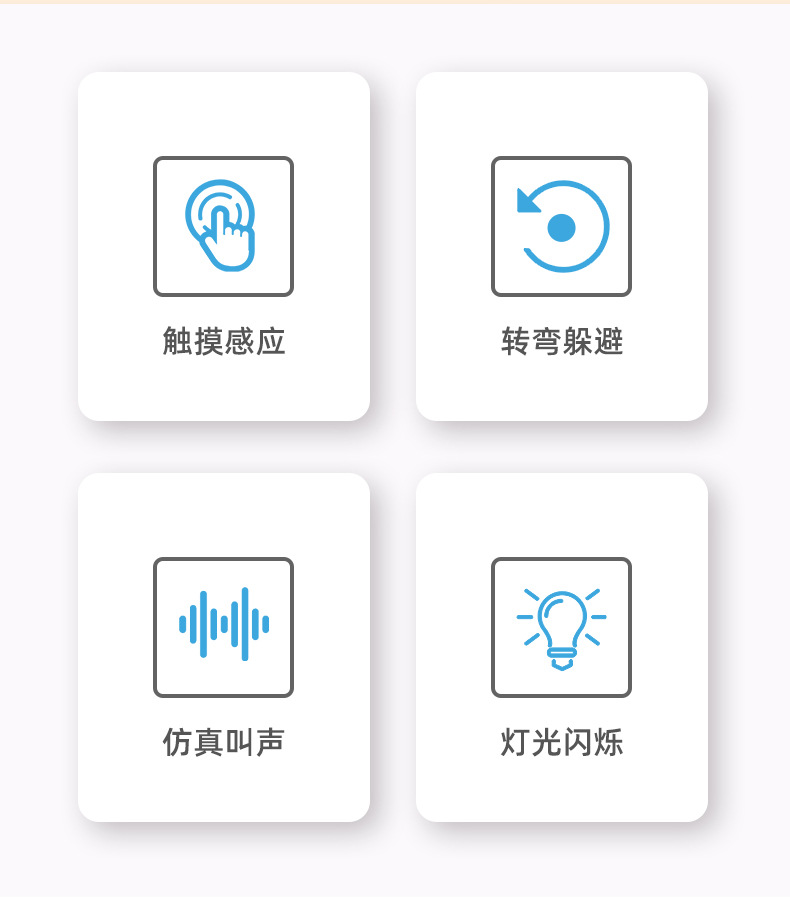 触摸感应

转弯躲避

仿真叫声

灯光闪烁