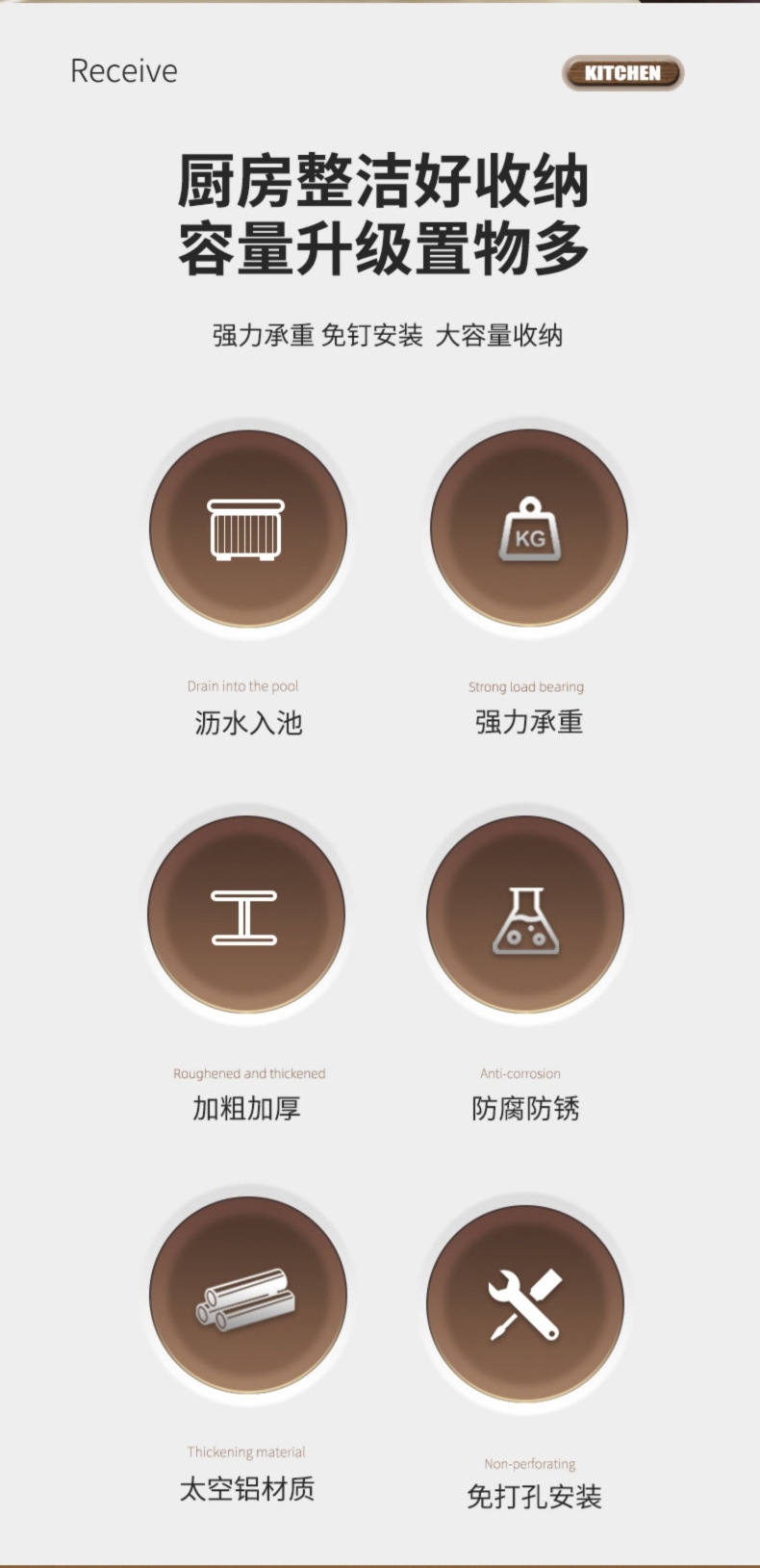 Receive

KITCHEN

厨房整洁好收纳
容量升级置物多

强力承重 免钉安装 大容量收纳

KG

Drain into the pool
沥水入池

Strong load bearing
强力承重

Roughened and thickened
加粗加厚

Anti-corrosion
防腐防锈

Thickening material
太空铝材质

Non-perforating
免打孔安装