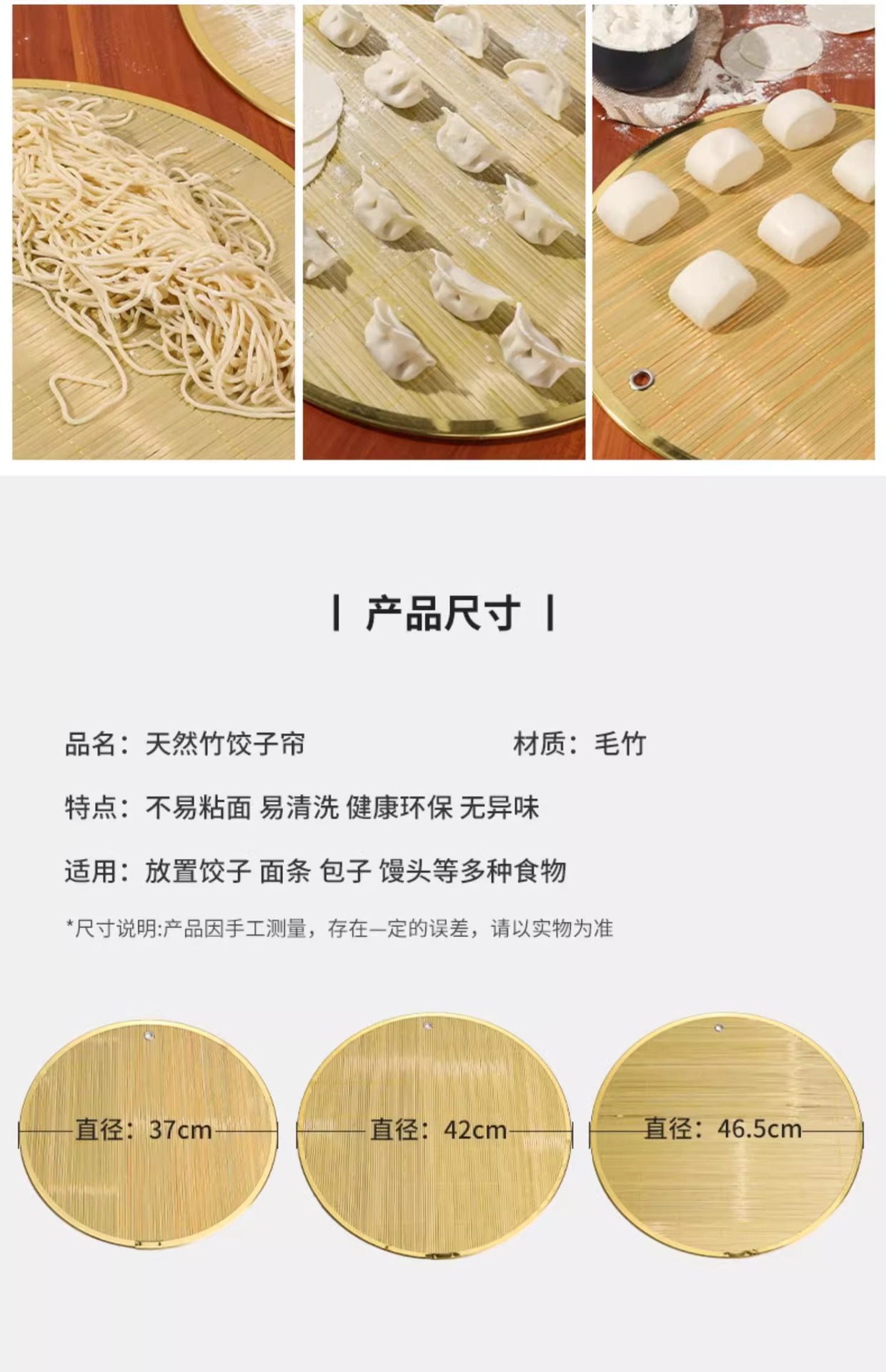 | 产品尺寸 |

品名：天然竹饺子帘

材质：毛竹

特点：不易粘面 易清洗 健康环保 无异味

适用：放置饺子 面条 包子 馒头等多种食物

*尺寸说明:产品因手工测量，存在一定的误差，请以实物为准

直径：37cm

直径：42cm

直径：46.5cm