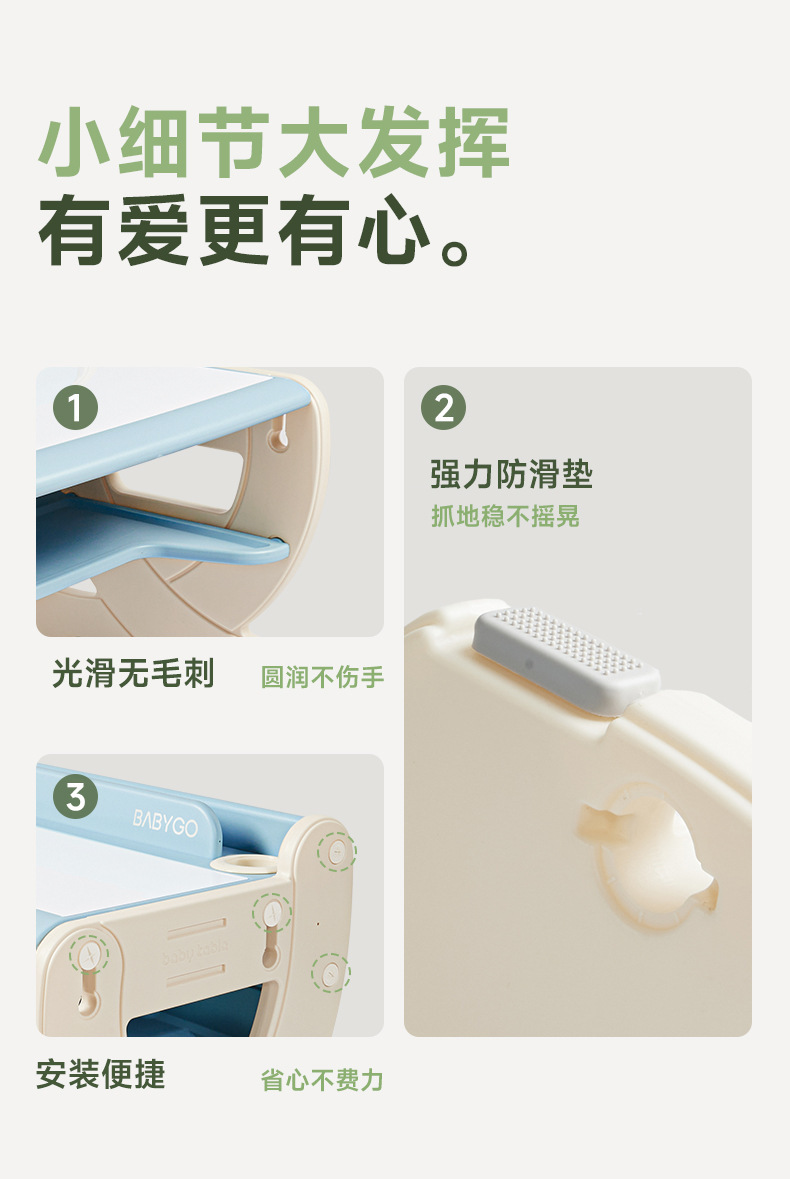 小细节大发挥
有爱更有心。

1

光滑无毛刺 圆润不伤手

2

强力防滑垫
抓地稳不摇晃

3

BABYGO

baby table

安装便捷 省心不费力