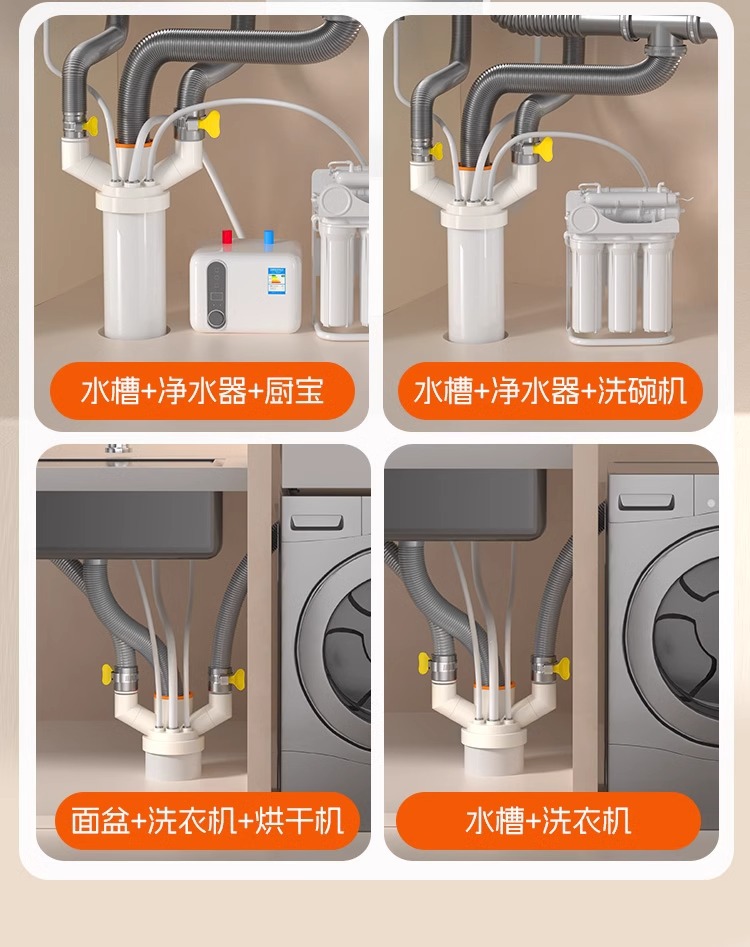 水槽+净水器+厨宝

水槽+净水器+洗碗机

面盆+洗衣机+烘干机

水槽+洗衣机