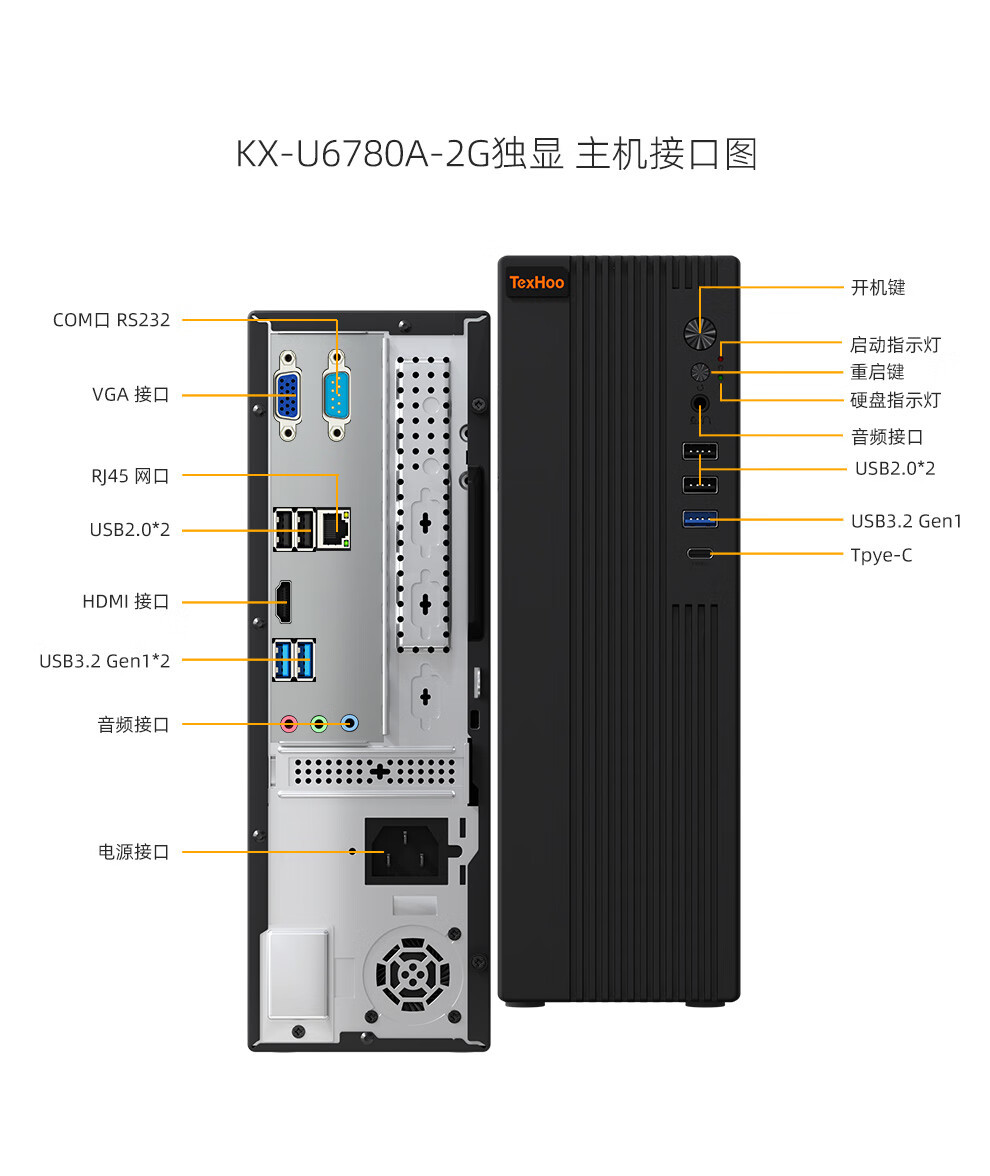 KX-U6780A-2G独显 主机接口图

COM口 RS232

VGA 接口

RJ45 网口

USB2.0*2

HDMI 接口

USB3.2 Gen1*2

音频接口

电源接口

TexHoo

开机键

启动指示灯

重启键

硬盘指示灯

音频接口

USB2.0*2

USB3.2 Gen1

Tpye-C