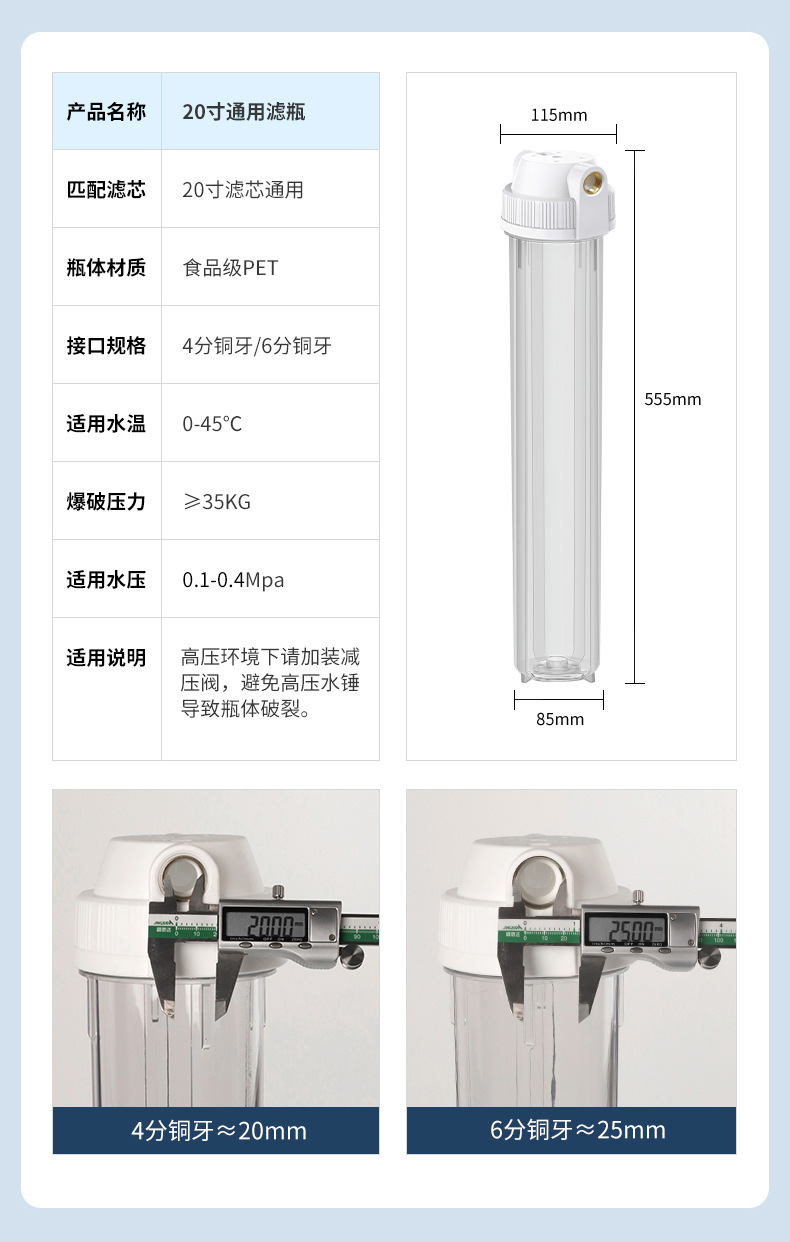 | 产品名称 | 20寸通用滤瓶 |
|---|---|
| 匹配滤芯 | 20寸滤芯通用 |
| 瓶体材质 | 食品级PET |
| 接口规格 | 4分铜牙/6分铜牙 |
| 适用水温 | 0-45°C |
| 爆破压力 | ≥35KG |
| 适用水压 | 0.1-0.4Mpa |
| 适用说明 | 高压环境下请加装减压阀，避免高压水锤导致瓶体破裂。 |

115mm

555mm

85mm

20.00

4分铜牙≈20mm

25.00

6分铜牙≈25mm