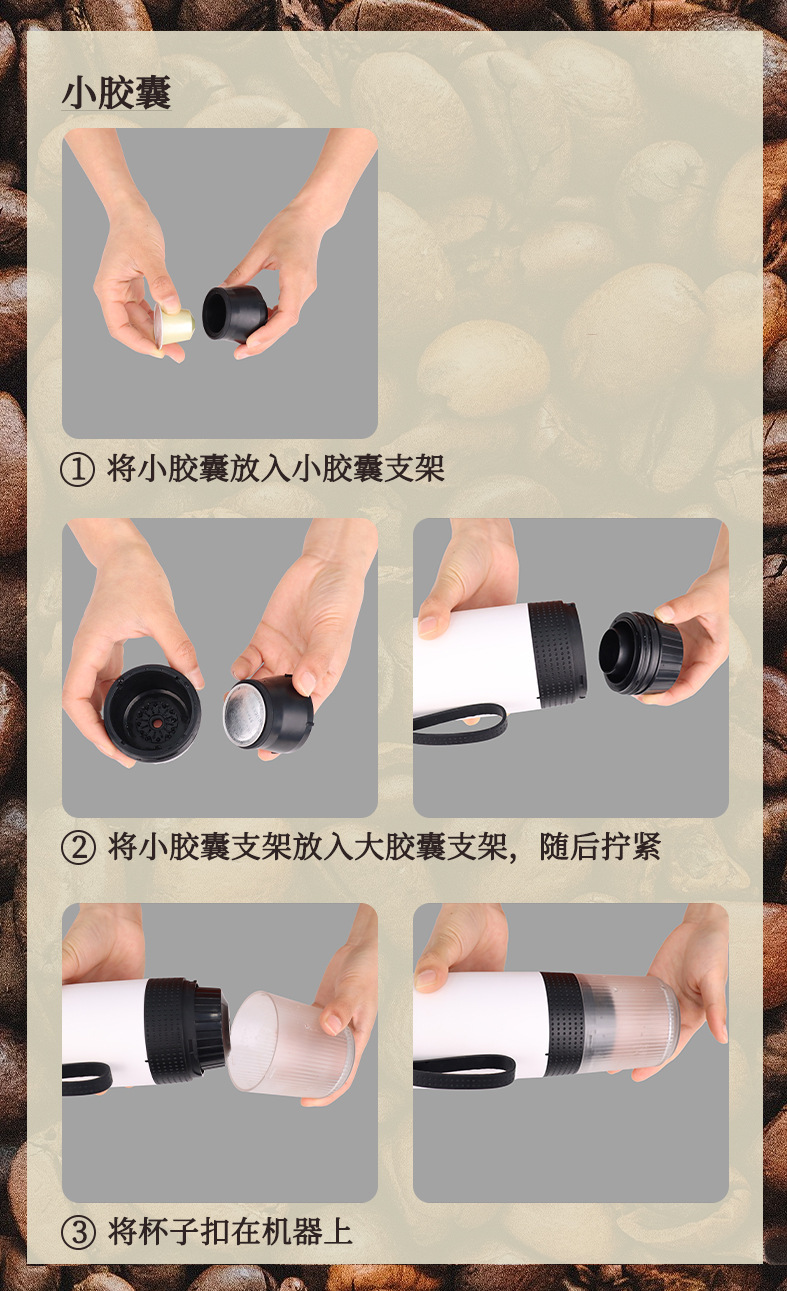 小胶囊

① 将小胶囊放入小胶囊支架

② 将小胶囊支架放入大胶囊支架，随后拧紧

③ 将杯子扣在机器上