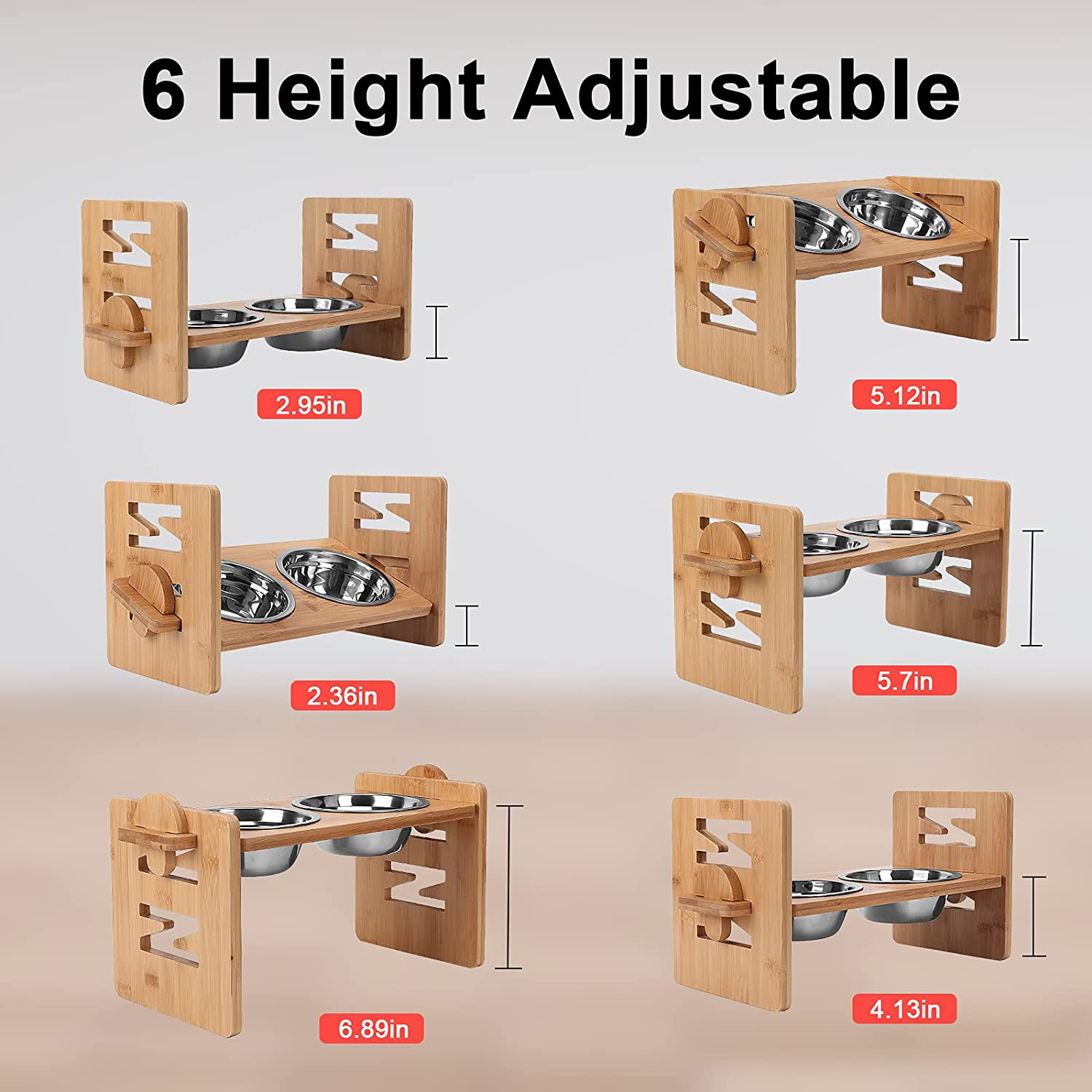 6 Height Adjustable

2.95in

5.12in

2.36in

5.7in

6.89in

4.13in