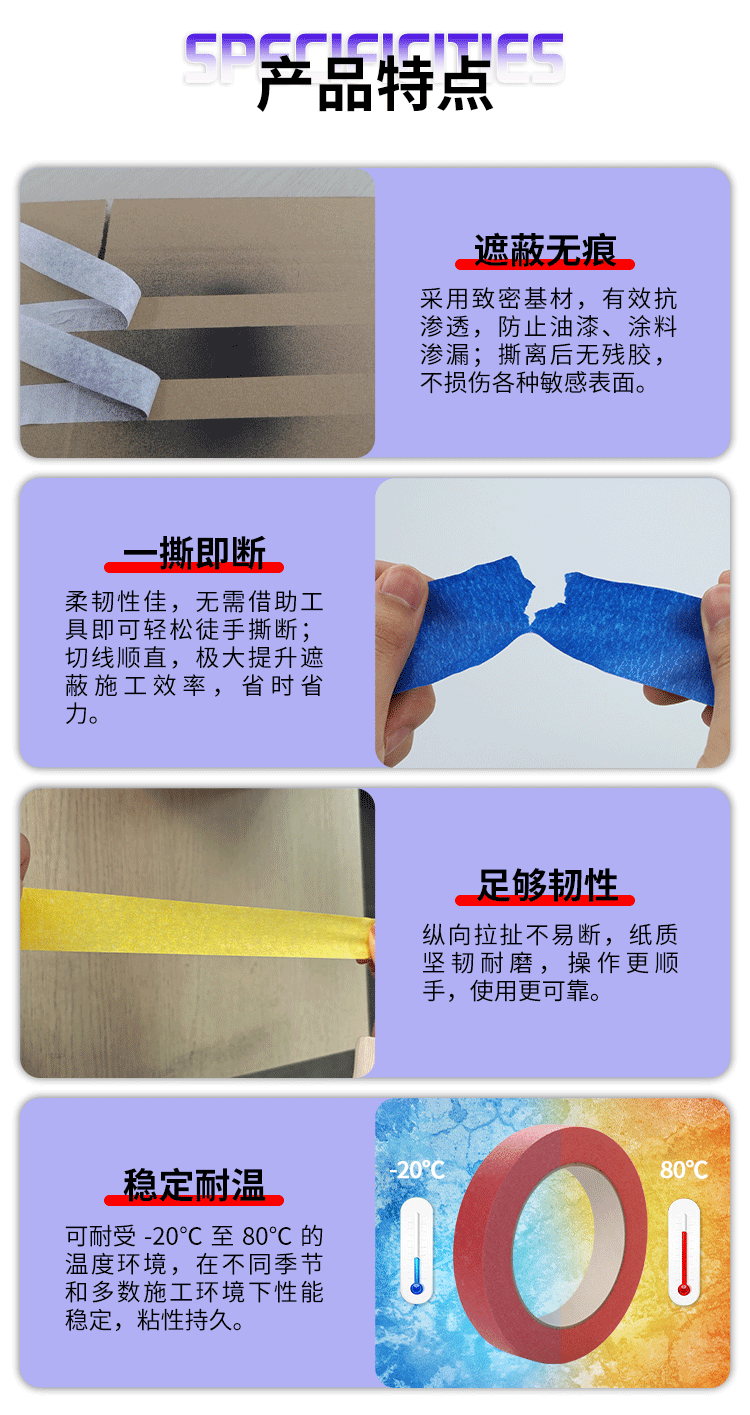 SPECIFICITIES
产品特点

遮蔽无痕

采用致密基材，有效抗渗透，防止油漆、涂料渗漏；撕离后无残胶，不损伤各种敏感表面。

一撕即断

柔韧性佳，无需借助工具即可轻松徒手撕断；切线顺直，极大提升遮蔽施工效率，省时省力。

足够韧性

纵向拉扯不易断，纸质坚韧耐磨，操作更顺手，使用更可靠。

稳定耐温

可耐受 -20°C 至 80°C 的温度环境，在不同季节和多数施工环境下性能稳定，粘性持久。

-20°C

80°C