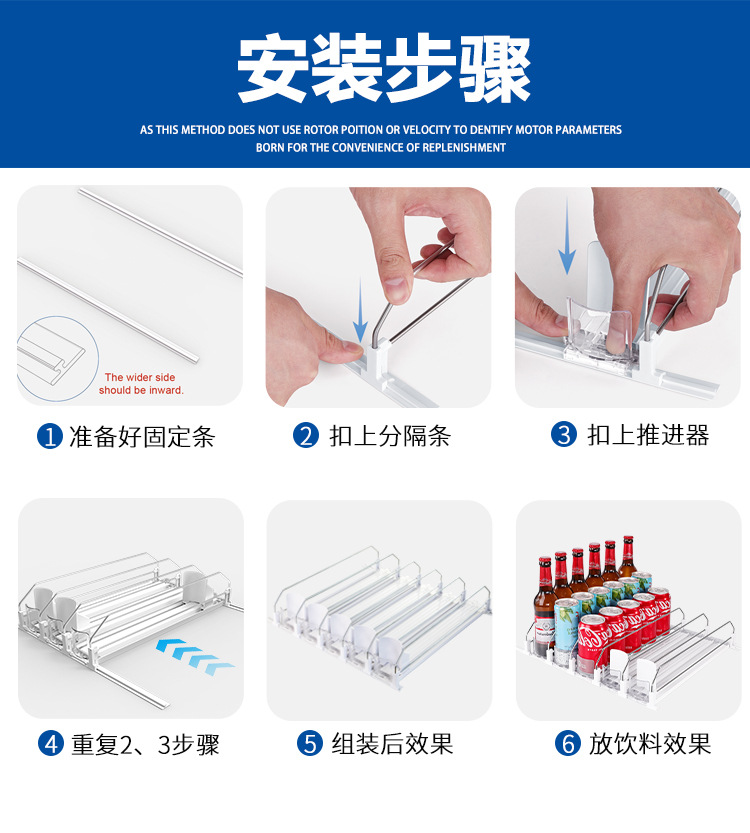 安装步骤

AS THIS METHOD DOES NOT USE ROTOR POITION OR VELOCITY TO DENTIFY MOTOR PARAMETERS
BORN FOR THE CONVENIENCE OF REPLENISHMENT

The wider side should be inward.

1 准备好固定条

2 扣上分隔条

3 扣上推进器

4 重复2、3步骤

5 组装后效果

6 放饮料效果