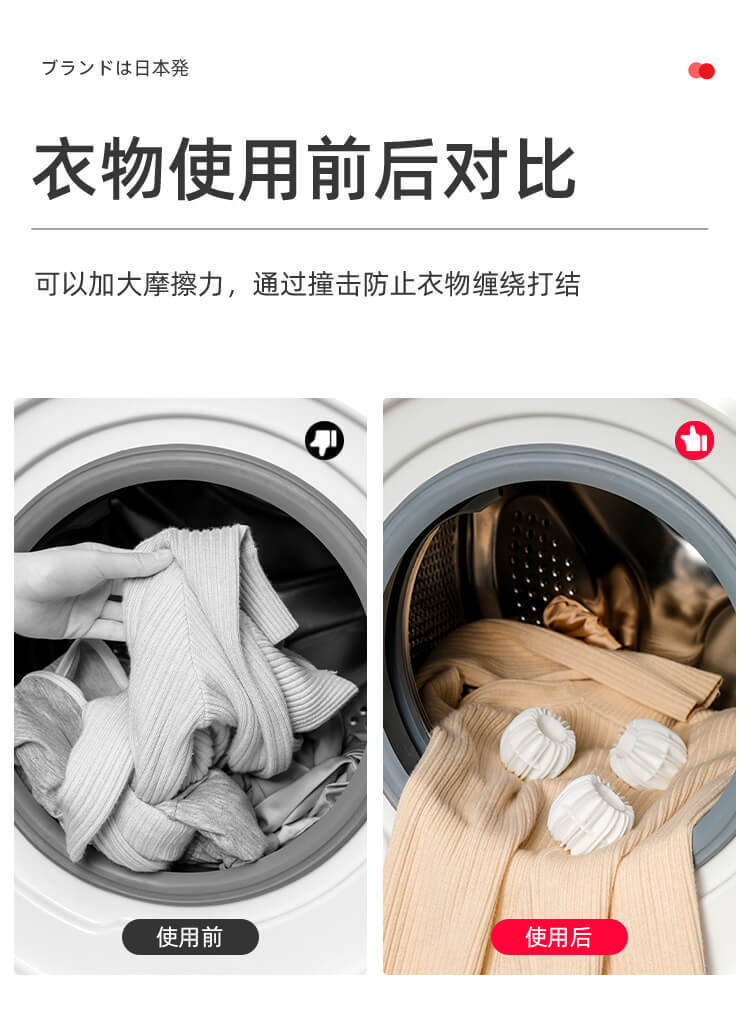 ブランドは日本発

衣物使用前后对比

可以加大摩擦力，通过撞击防止衣物缠绕打结

使用前

使用后