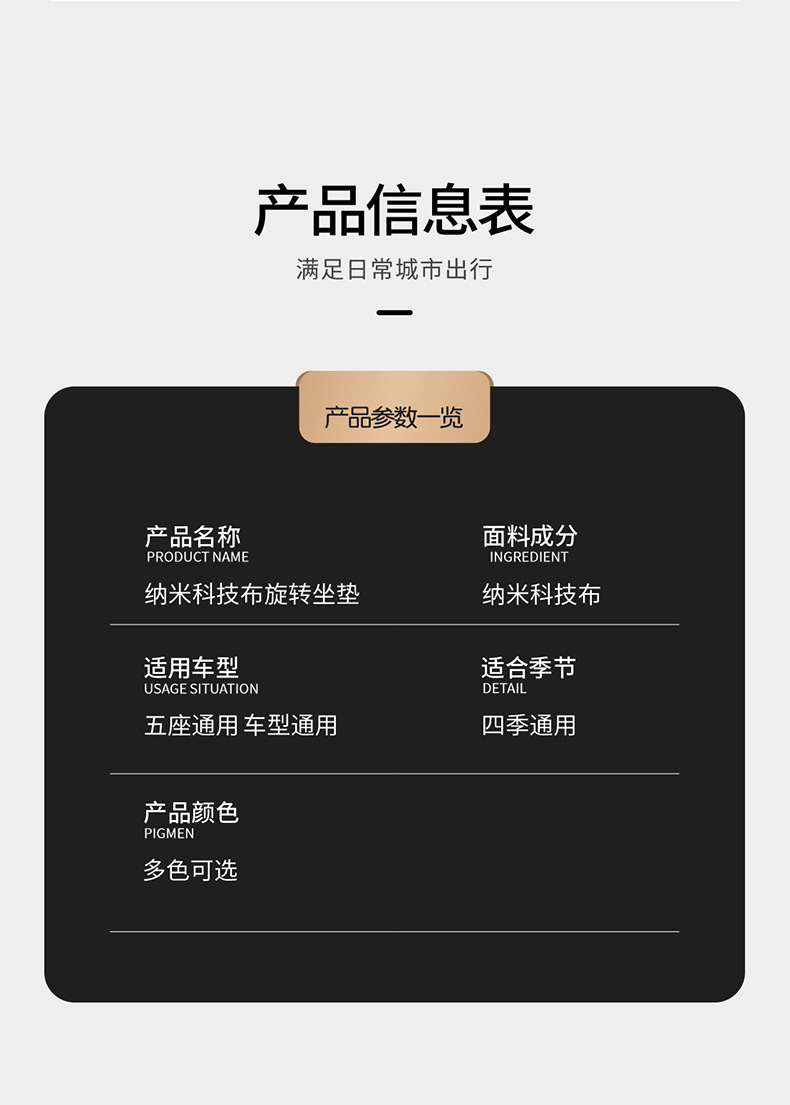 产品信息表

满足日常城市出行

产品参数一览

产品名称
PRODUCT NAME
纳米科技布旋转坐垫

面料成分
INGREDIENT
纳米科技布

适用车型
USAGE SITUATION
五座通用 车型通用

适合季节
DETAIL
四季通用

产品颜色
PIGMEN
多色可选