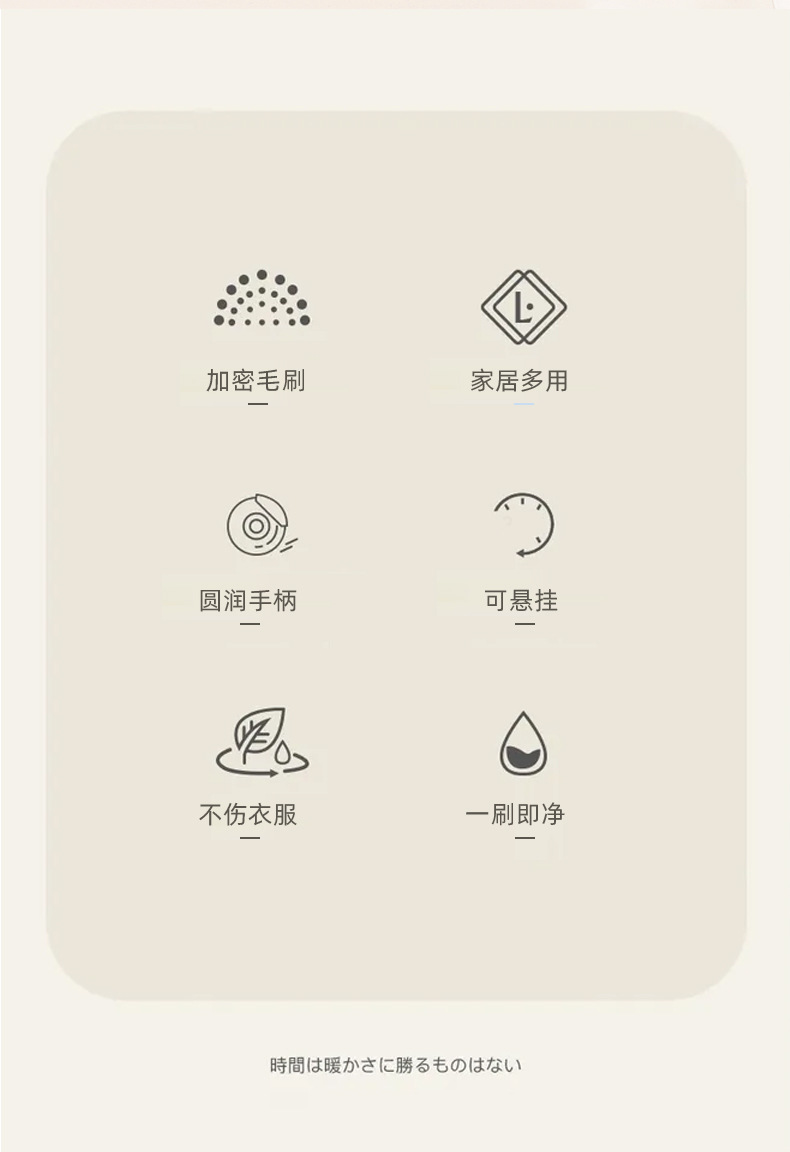 加密毛刷

家居多用

圆润手柄

可悬挂

不伤衣服

一刷即净

時間は暖かさに勝るものはない