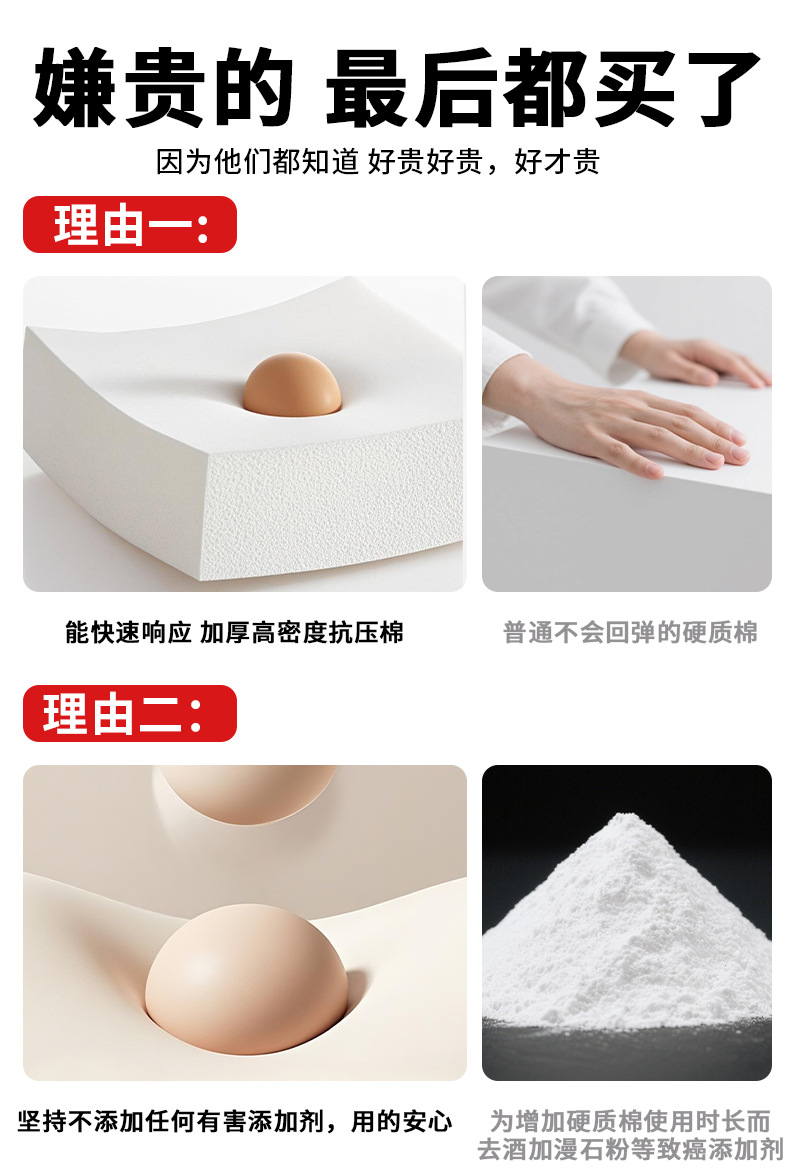 嫌贵的 最后都买了

因为他们都知道 好贵好贵，好才贵

理由一：

能快速响应 加厚高密度抗压棉

普通不会回弹的硬质棉

理由二：

坚持不添加任何有害添加剂，用的安心

为增加硬质棉使用时长而去酒加漫石粉等致癌添加剂