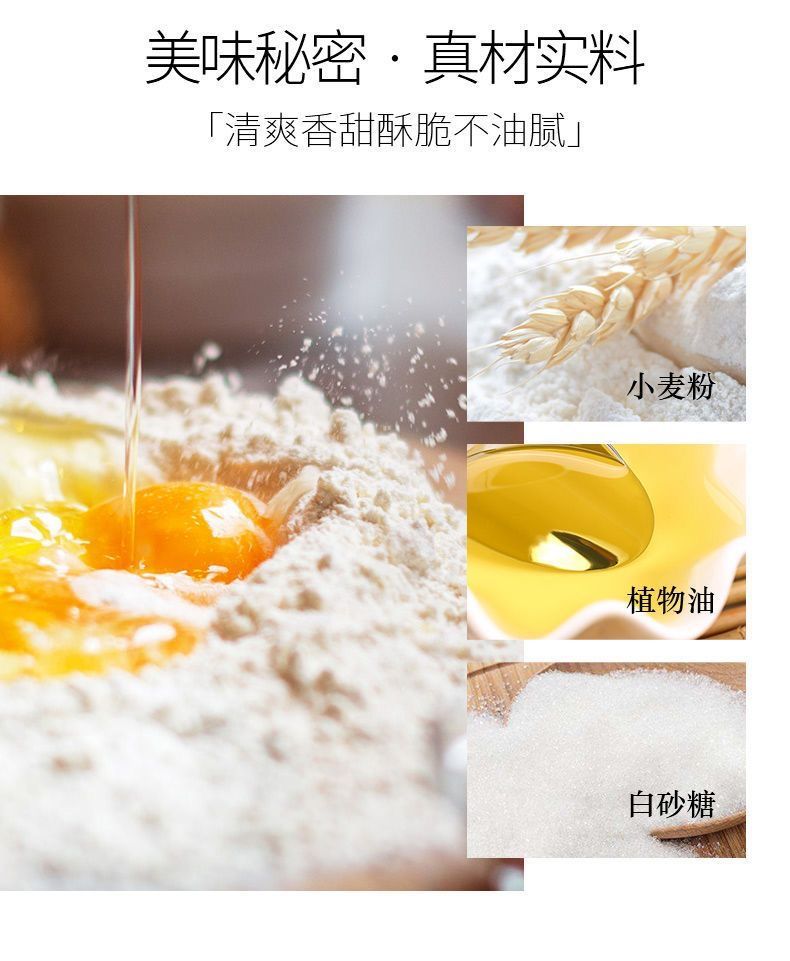 美味秘密 · 真材实料

「清爽香甜酥脆不油腻」

小麦粉

植物油

白砂糖