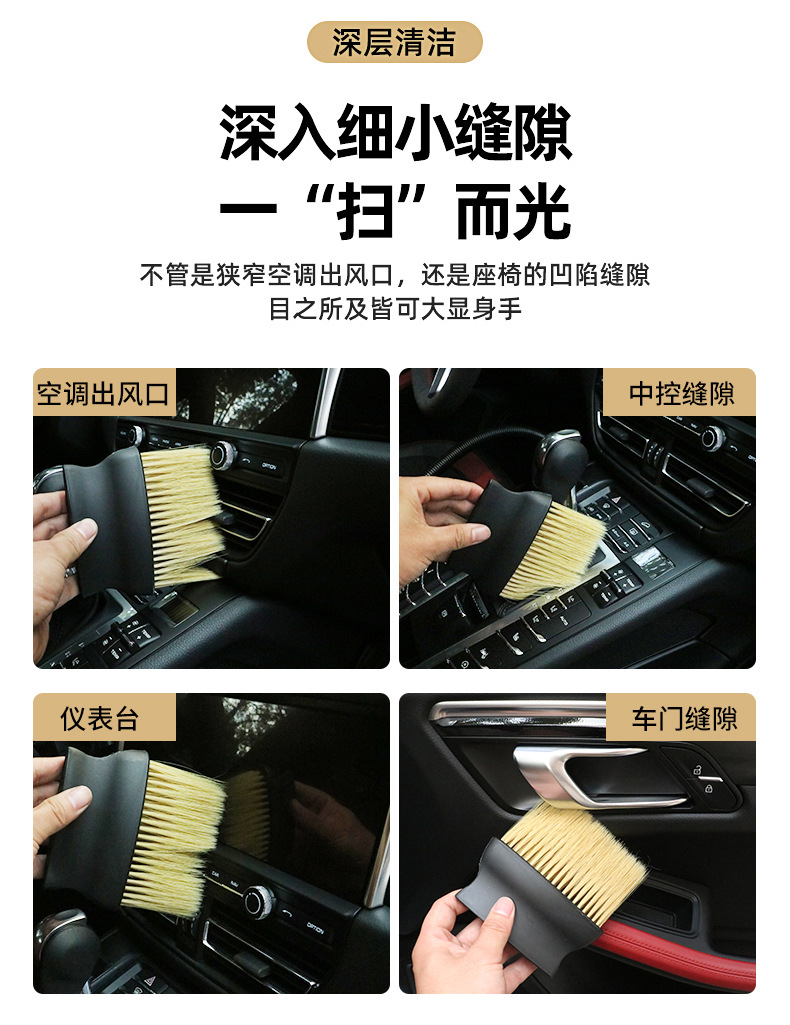 深层清洁

深入细小缝隙
一“扫”而光

不管是狭窄空调出风口，还是座椅的凹陷缝隙
目之所及皆可大显身手

空调出风口

OPTION

中控缝隙

仪表台

OPTION

车门缝隙