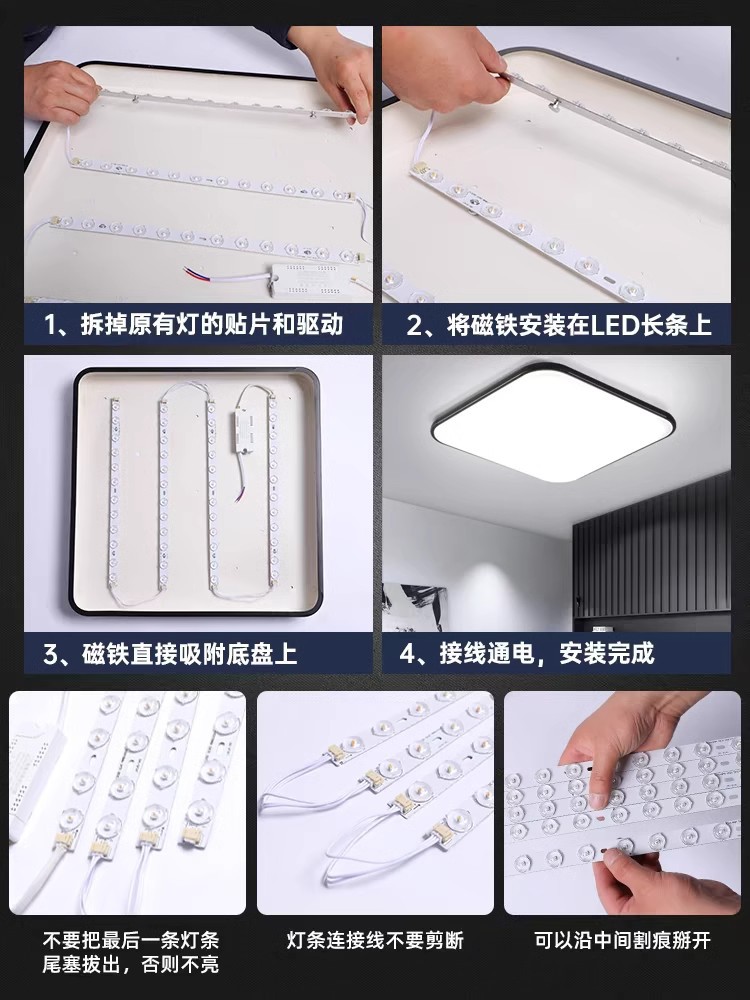 1、拆掉原有灯的贴片和驱动

2、将磁铁安装在LED长条上

3、磁铁直接吸附底盘上

4、接线通电，安装完成

不要把最后一条灯条尾塞拔出，否则不亮

灯条连接线不要剪断

可以沿中间割痕掰开