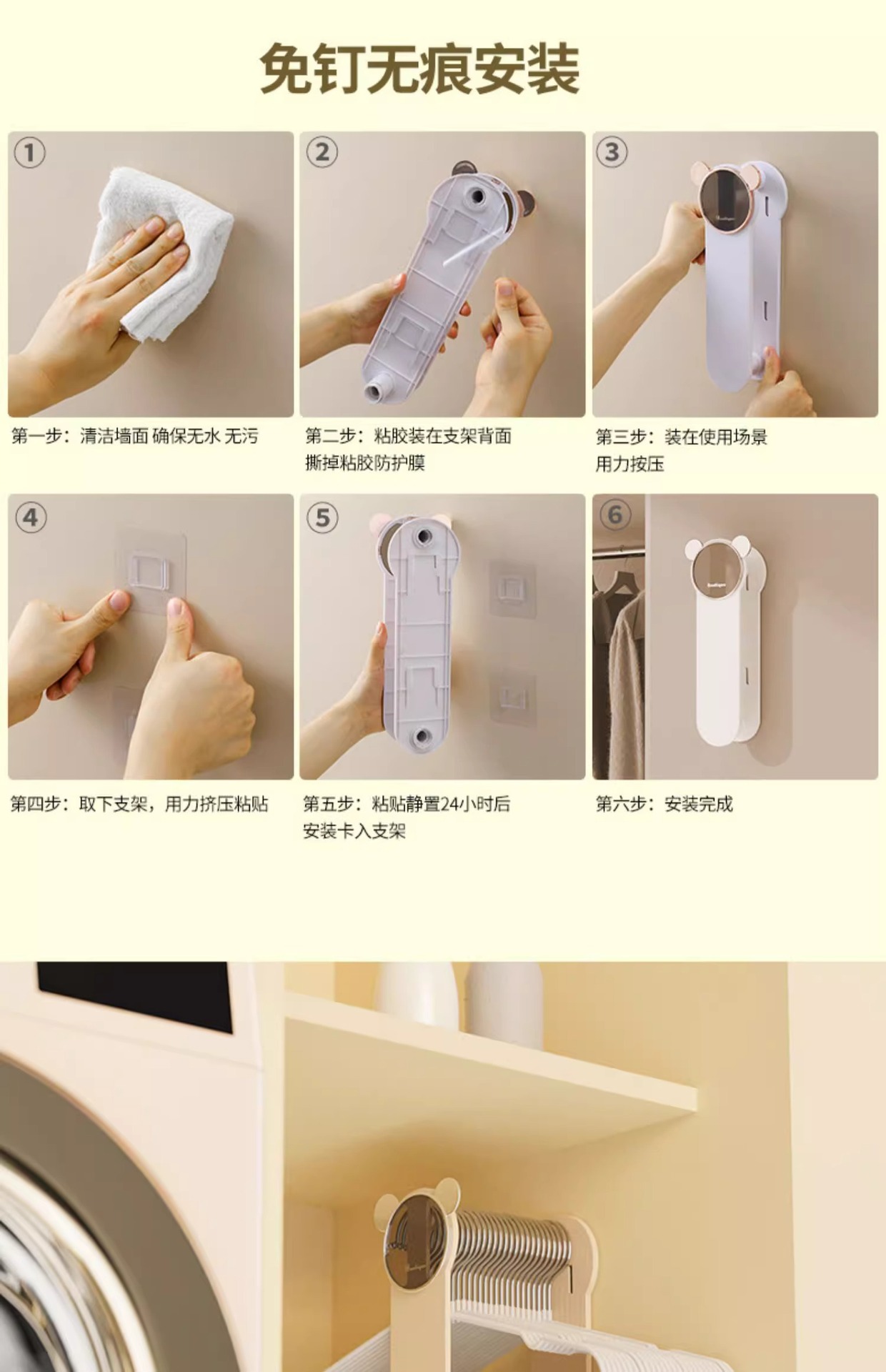 免钉无痕安装

①

第一步：清洁墙面 确保无水 无污

②

第二步：粘胶装在支架背面
撕掉粘胶防护膜

③

第三步：装在使用场景
用力按压

④

第四步：取下支架，用力挤压粘贴

⑤

第五步：粘贴静置24小时后
安装卡入支架

⑥

第六步：安装完成