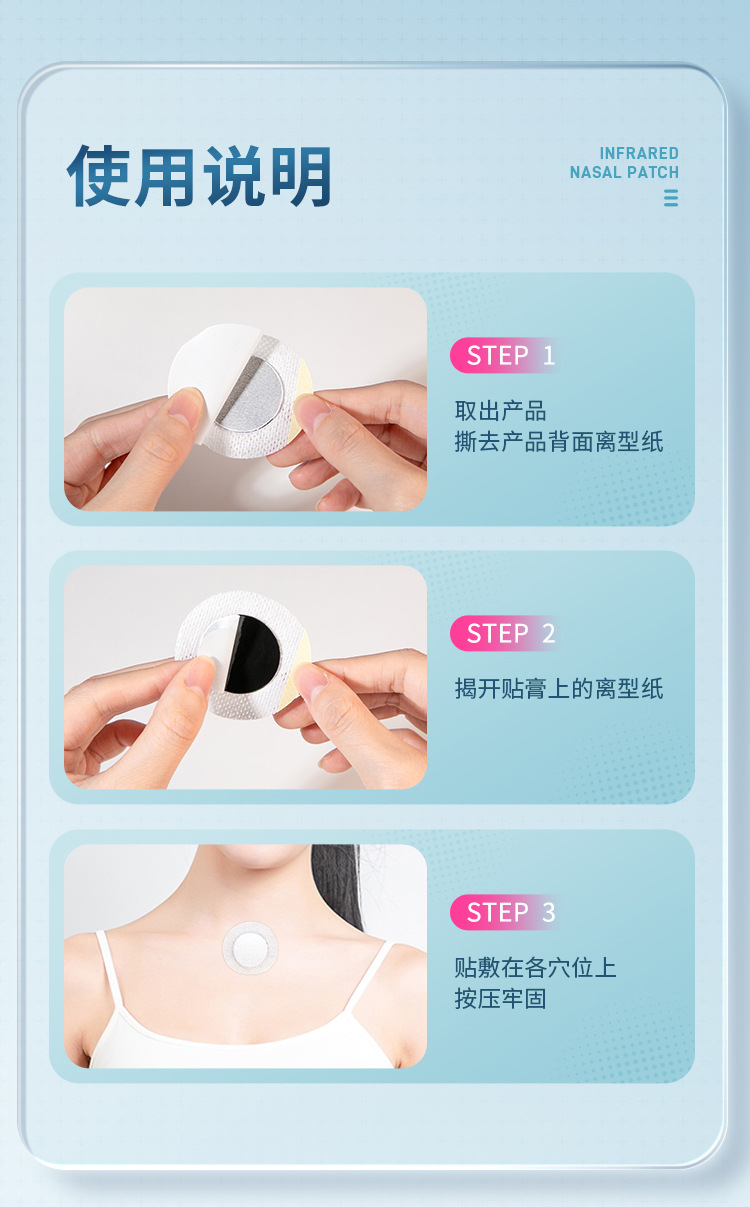 使用说明

INFRARED
NASAL PATCH

STEP 1
取出产品
撕去产品背面离型纸

STEP 2
揭开贴膏上的离型纸

STEP 3
贴敷在各穴位上
按压牢固