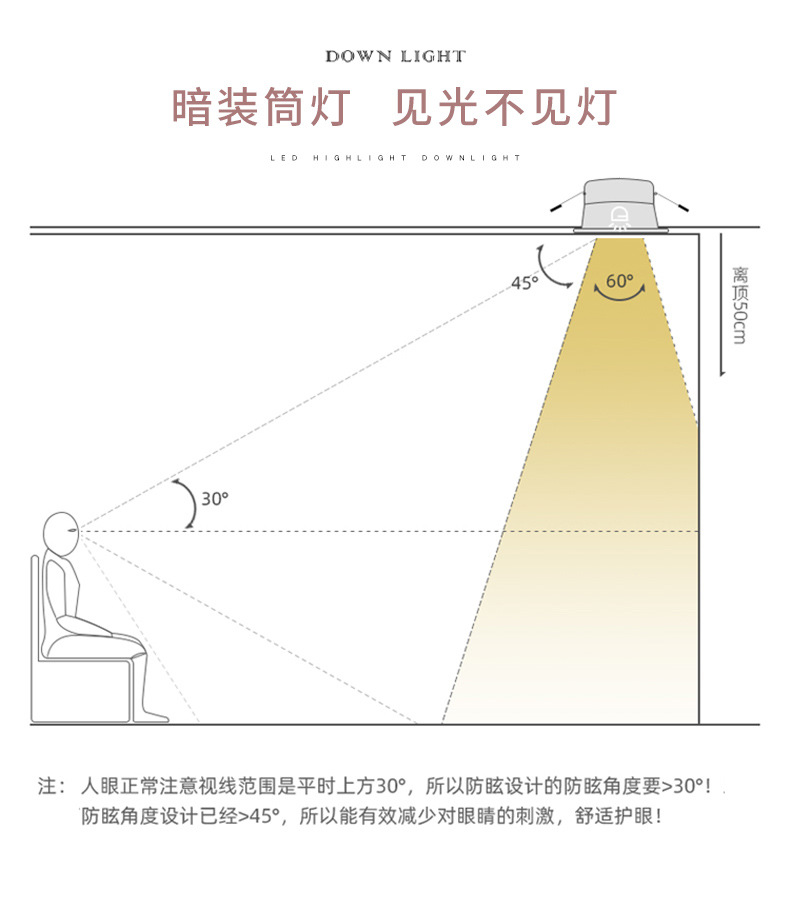 DOWN LIGHT

暗装筒灯　见光不见灯

LED HIGHLIGHT DOWNLIGHT

45°

60°

离顶50cm

30°

注：人眼正常注意视线范围是平时上方30°，所以防眩设计的防眩角度要>30°！
防眩角度设计已经>45°，所以能有效减少对眼睛的刺激，舒适护眼！