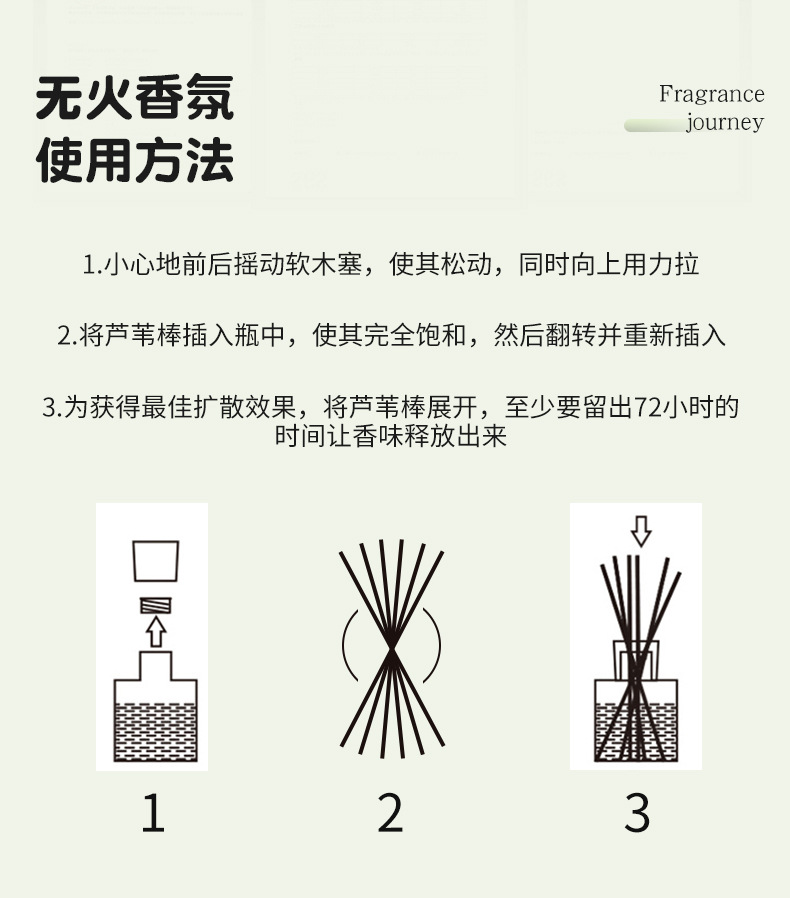 无火香氛
使用方法

Fragrance
journey

1.小心地前后摇动软木塞，使其松动，同时向上用力拉

2.将芦苇棒插入瓶中，使其完全饱和，然后翻转并重新插入

3.为获得最佳扩散效果，将芦苇棒展开，至少要留出72小时的时间让香味释放出来

1

2

3