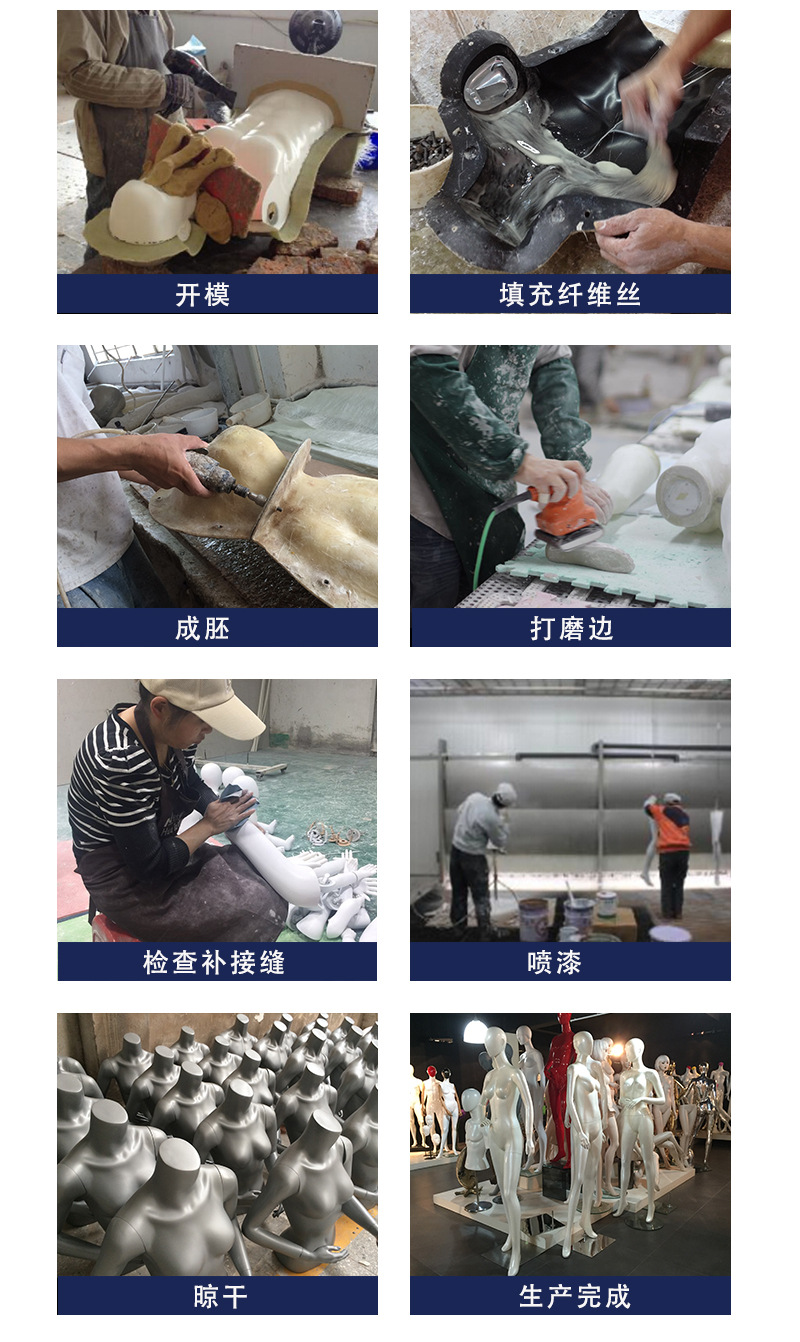 开模

填充纤维丝

成胚

打磨边

检查补接缝

喷漆

晾干

生产完成