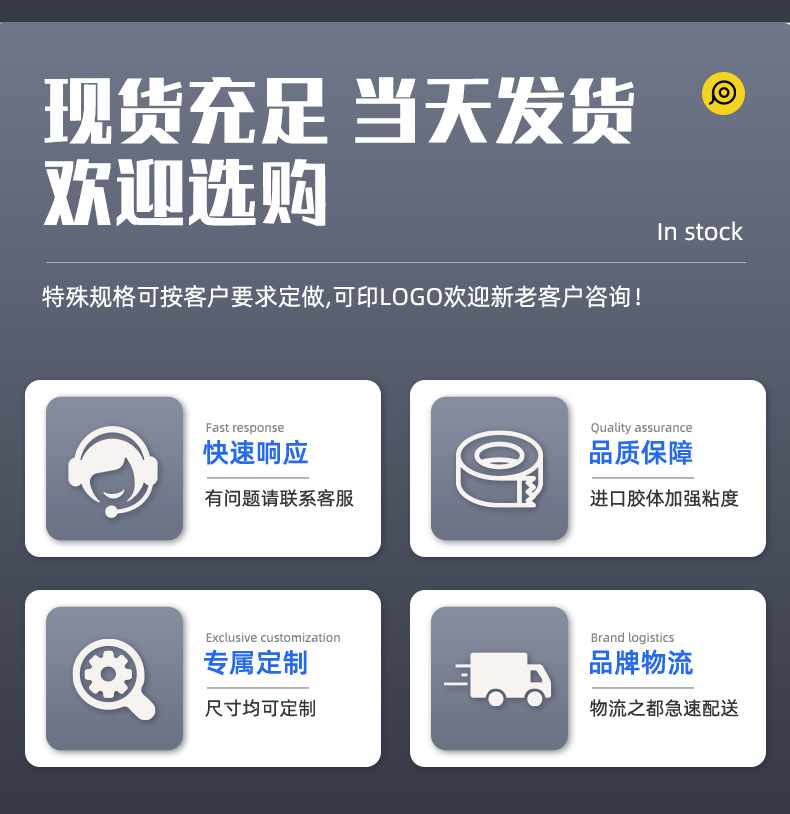 现货充足 当天发货
欢迎选购

In stock

特殊规格可按客户要求定做,可印LOGO欢迎新老客户咨询！

Fast response
快速响应
有问题请联系客服

Quality assurance
品质保障
进口胶体加强粘度

Exclusive customization
专属定制
尺寸均可定制

Brand logistics
品牌物流
物流之都急速配送