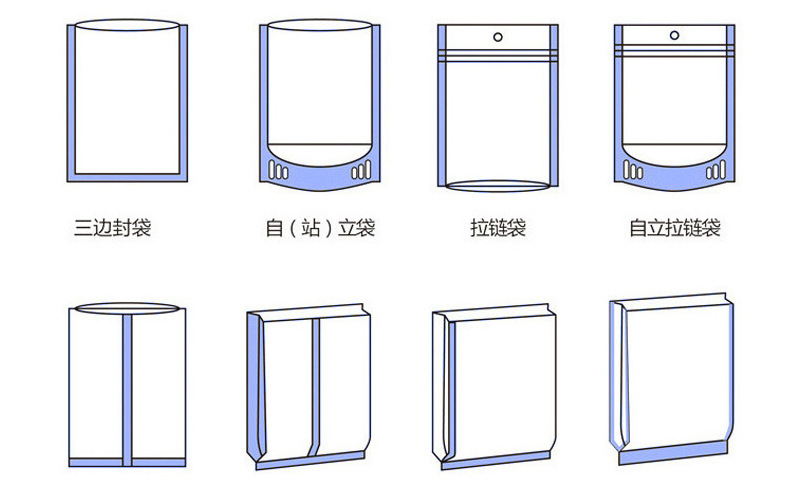 三边封袋

自（站）立袋

拉链袋

自立拉链袋