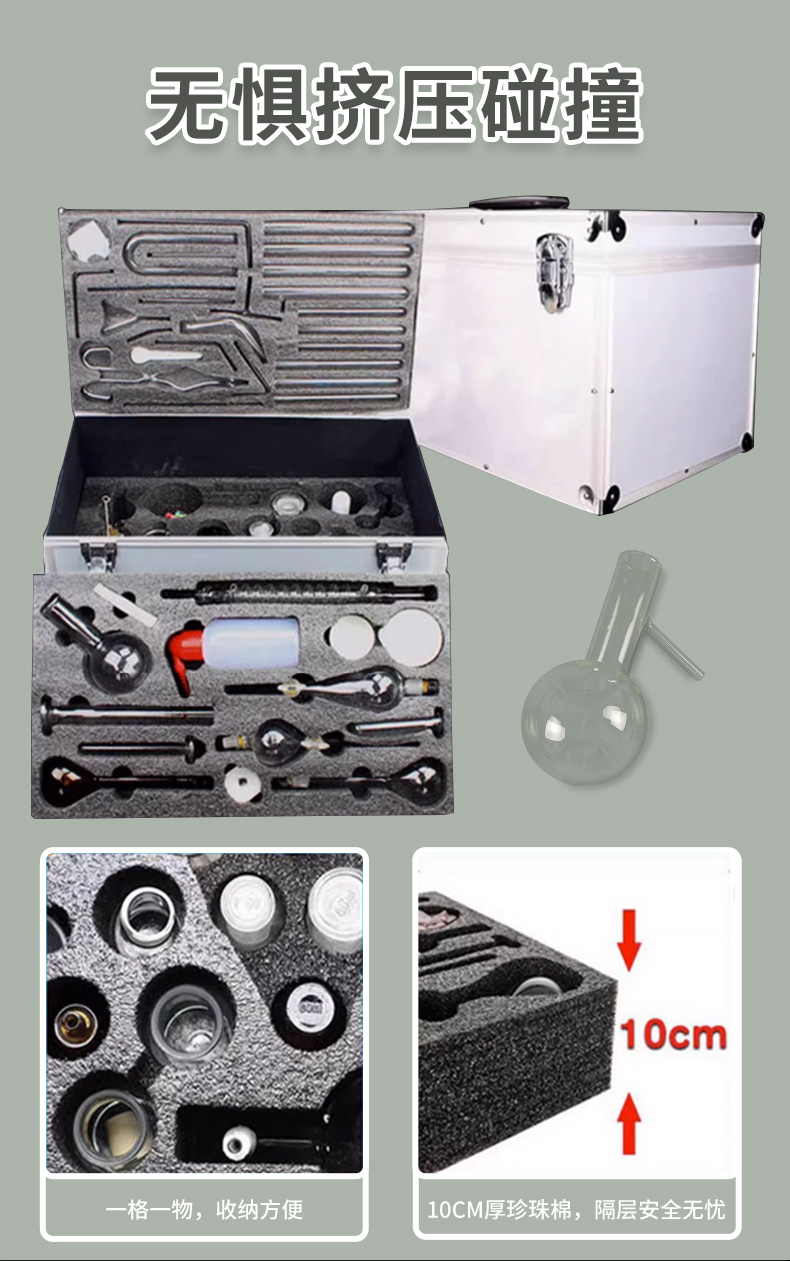 无惧挤压碰撞

10cm

一格一物，收纳方便

10CM厚珍珠棉，隔层安全无忧