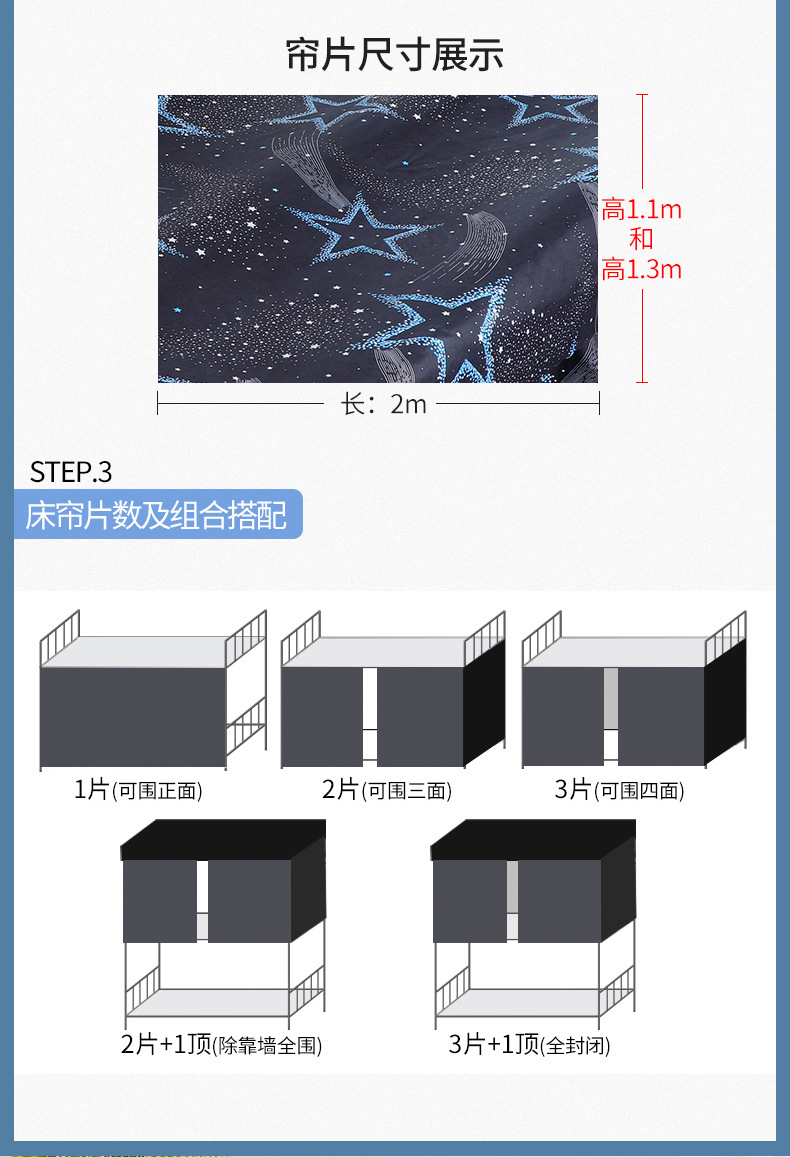 帘片尺寸展示

高1.1m
和
高1.3m

长：2m

STEP.3
床帘片数及组合搭配

1片(可围正面)

2片(可围三面)

3片(可围四面)

2片+1顶(除靠墙全围)

3片+1顶(全封闭)