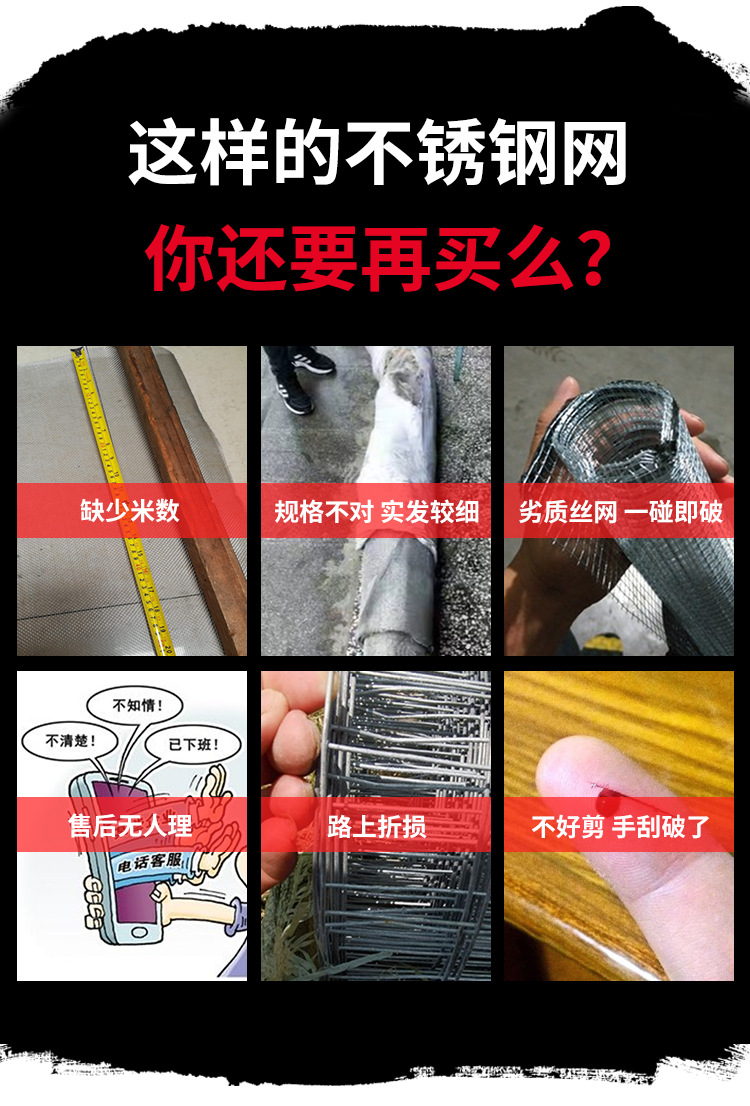 这样的不锈钢网
你还要再买么?

缺少米数

规格不对 实发较细

劣质丝网 一碰即破

不知情!
不清楚!
已下班!
售后无人理
电话客服

路上折损

不好剪 手刮破了