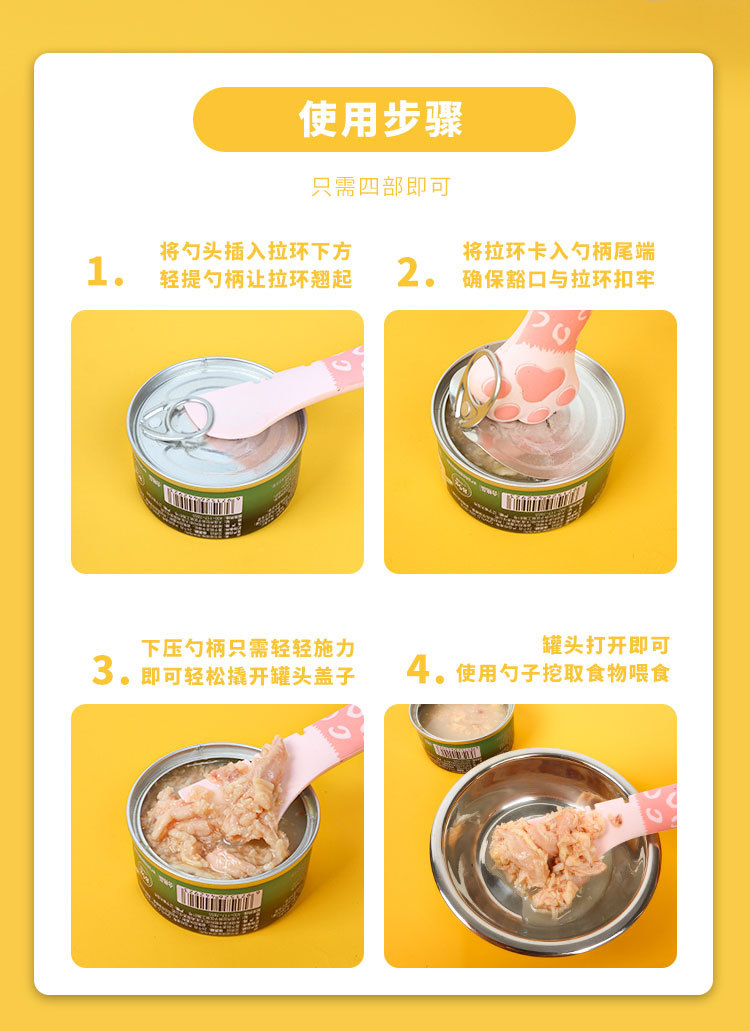 使用步骤

只需四部即可

1. 将勺头插入拉环下方
轻提勺柄让拉环翘起

2. 将拉环卡入勺柄尾端
确保豁口与拉环扣牢

3. 下压勺柄只需轻轻施力
即可轻松撬开罐头盖子

4. 罐头打开即可
使用勺子挖取食物喂食