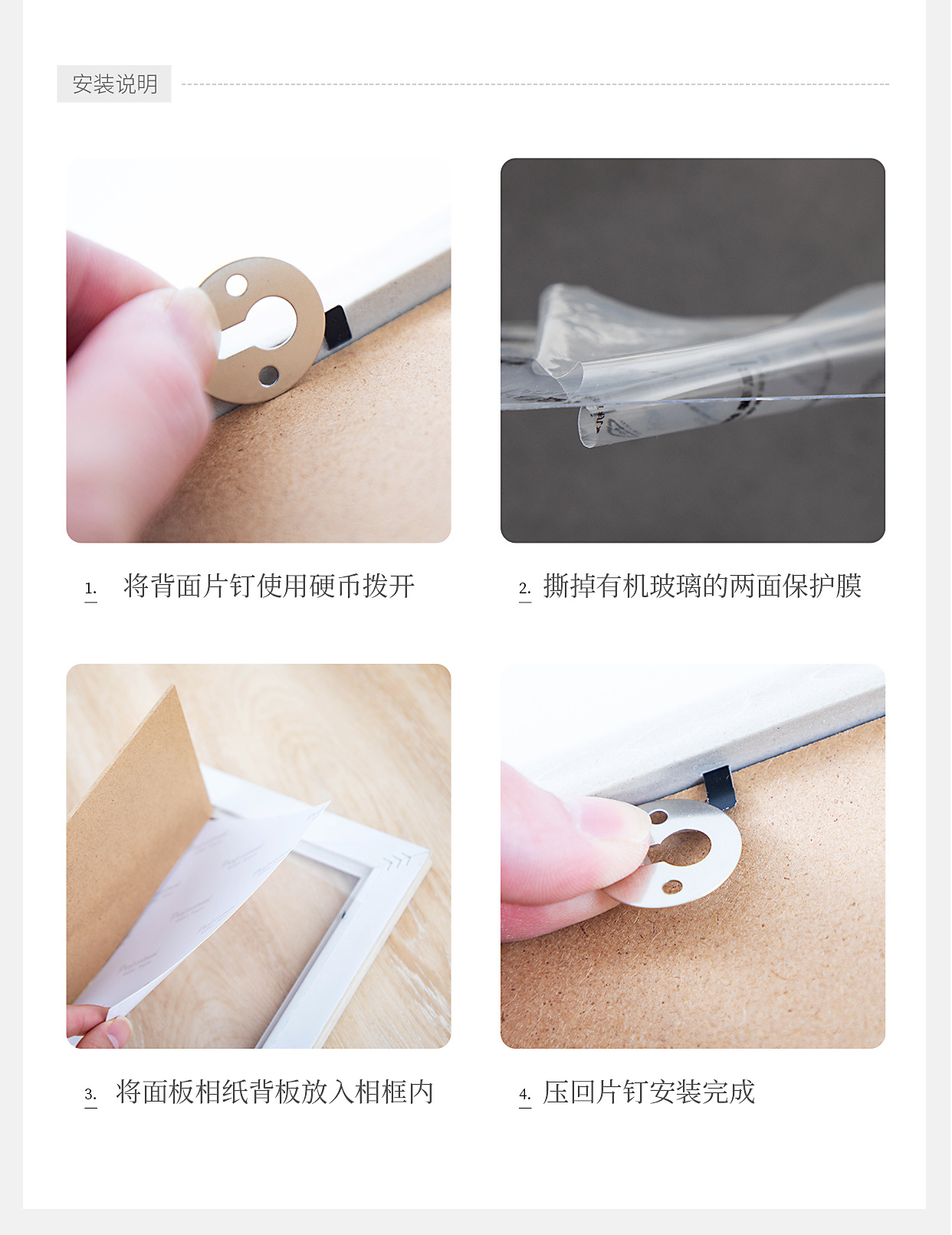 安装说明

1. 将背面片钉使用硬币拨开

2. 撕掉有机玻璃的两面保护膜

3. 将面板相纸背板放入相框内

4. 压回片钉安装完成