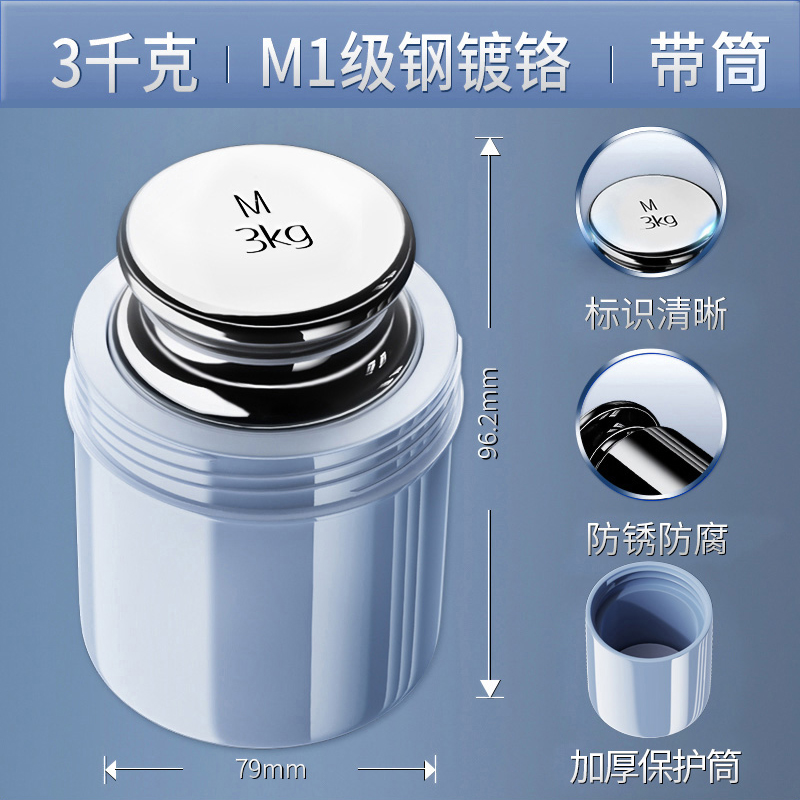 3千克 | M1级钢镀铬 | 带筒

M
3kg

96.2mm

79mm

M
3kg

标识清晰

防锈防腐

加厚保护筒