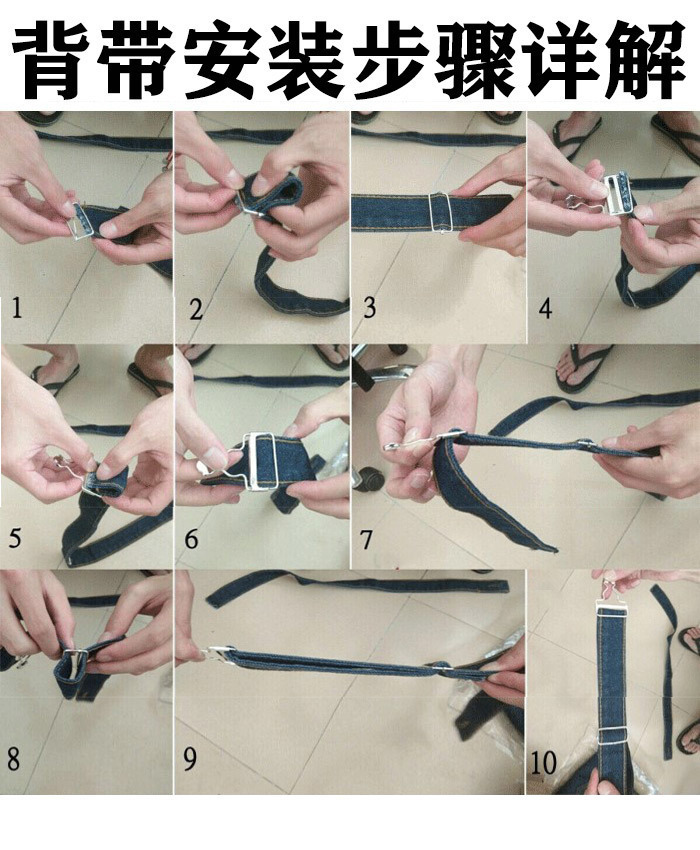 背带安装步骤详解

1

2

3

4

5

6

7

8

9

10