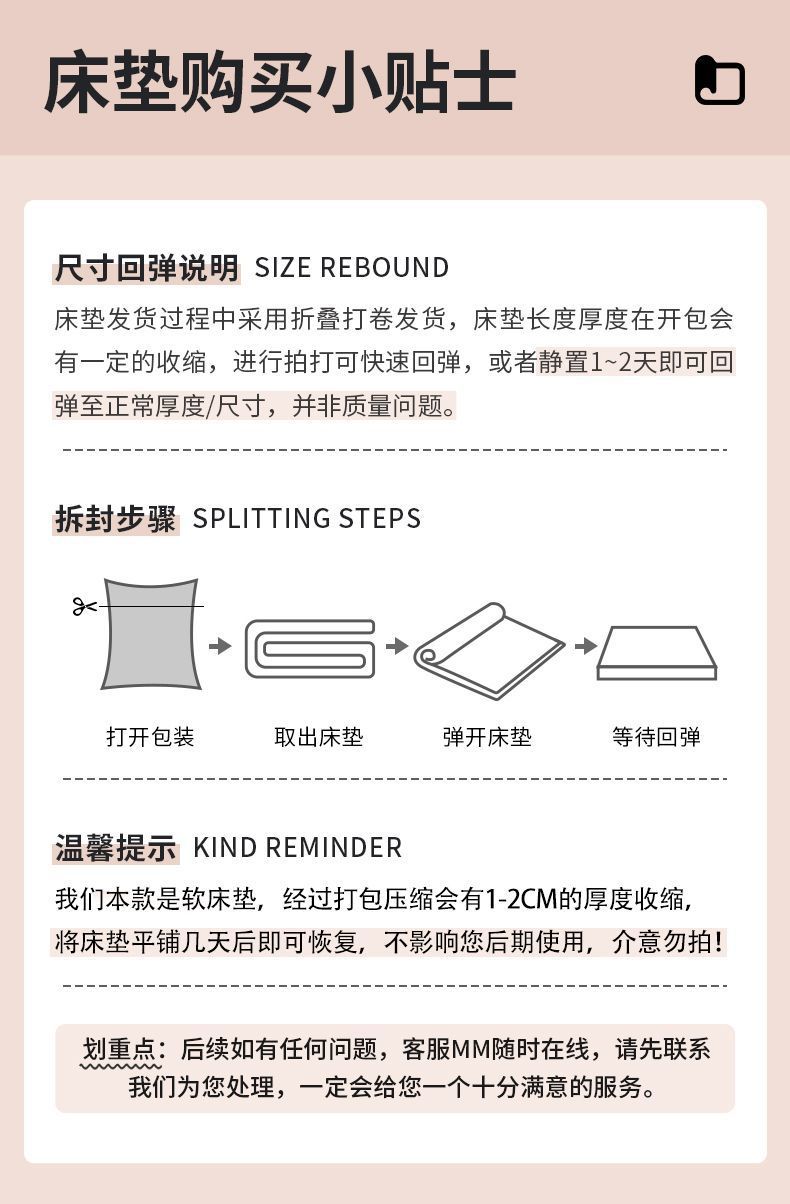 床垫购买小贴士

尺寸回弹说明 SIZE REBOUND

床垫发货过程中采用折叠打卷发货，床垫长度厚度在开包会有一定的收缩，进行拍打可快速回弹，或者静置1~2天即可回弹至正常厚度/尺寸，并非质量问题。

拆封步骤 SPLITTING STEPS

打开包装 取出床垫 弹开床垫 等待回弹

温馨提示 KIND REMINDER

我们本款是软床垫，经过打包压缩会有1-2CM的厚度收缩，将床垫平铺几天后即可恢复，不影响您后期使用，介意勿拍！

划重点：后续如有任何问题，客服MM随时在线，请先联系我们为您处理，一定会给您一个十分满意的服务。