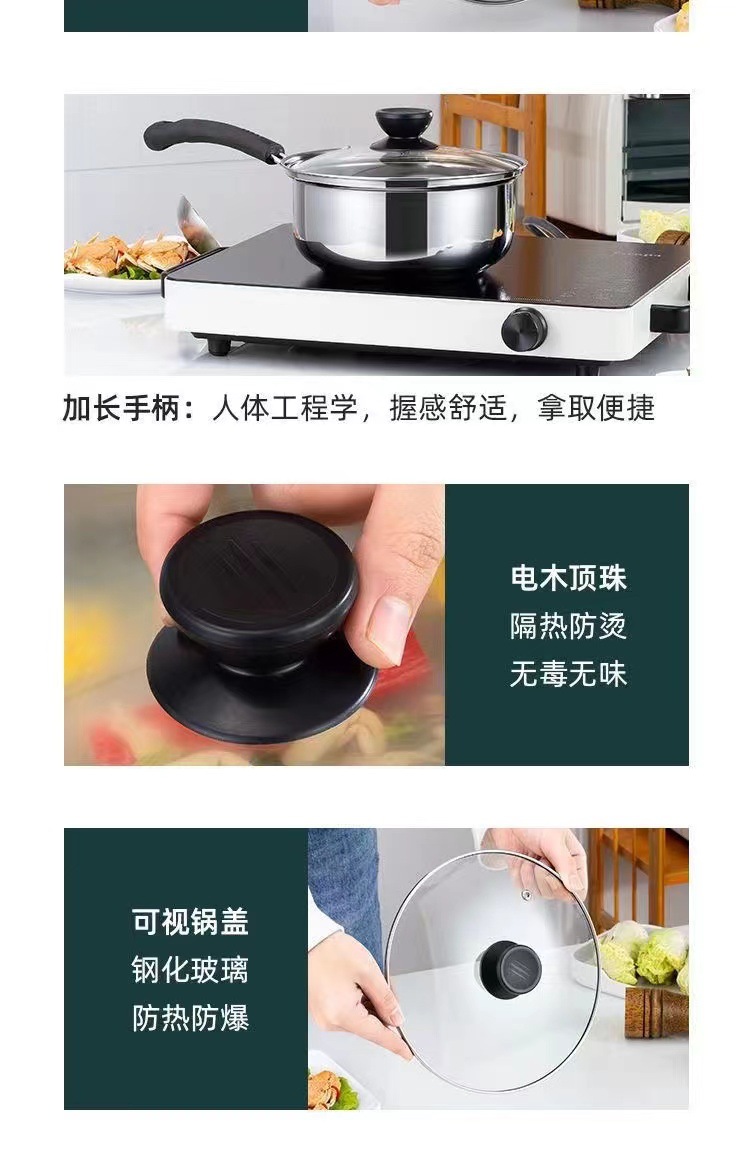 加长手柄：人体工程学，握感舒适，拿取便捷

电木顶珠
隔热防烫
无毒无味

可视锅盖
钢化玻璃
防热防爆