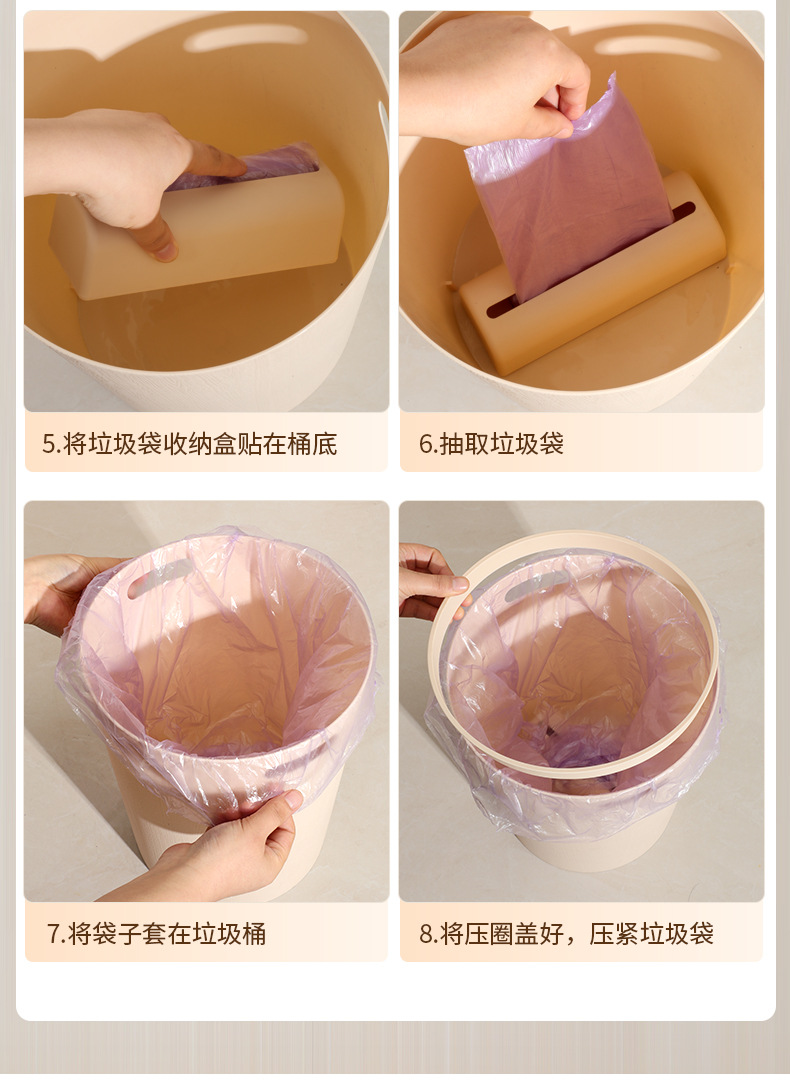 5.将垃圾袋收纳盒贴在桶底

6.抽取垃圾袋

7.将袋子套在垃圾桶

8.将压圈盖好，压紧垃圾袋