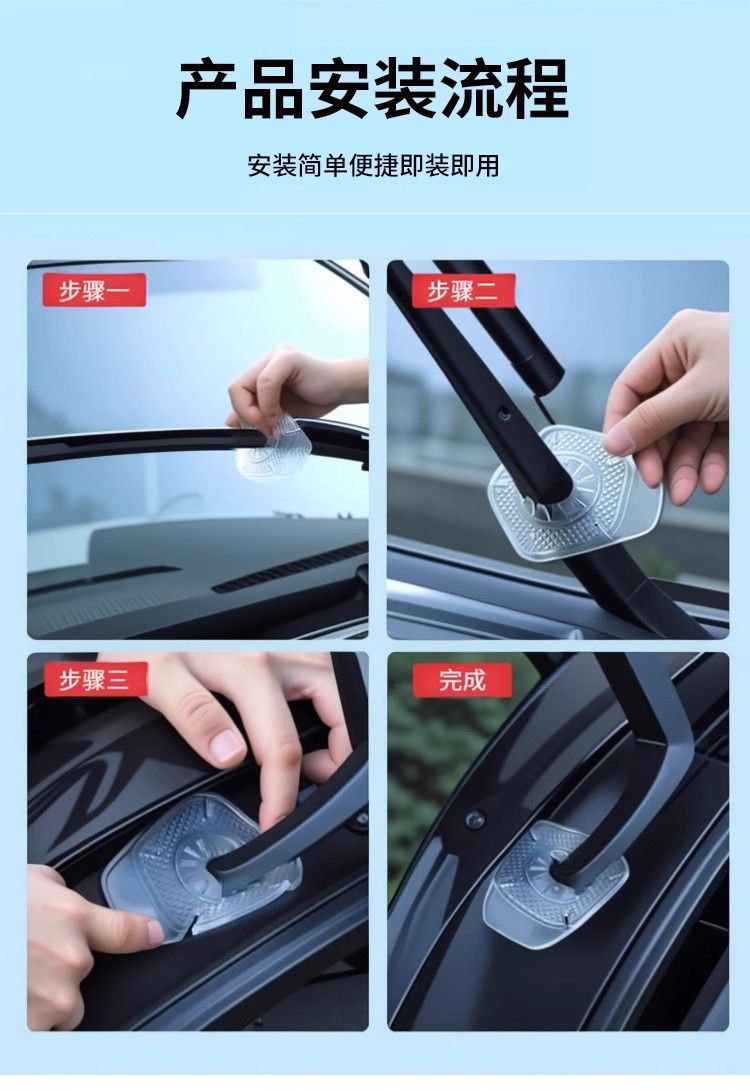 产品安装流程

安装简单便捷即装即用

步骤一

步骤二

步骤三

完成