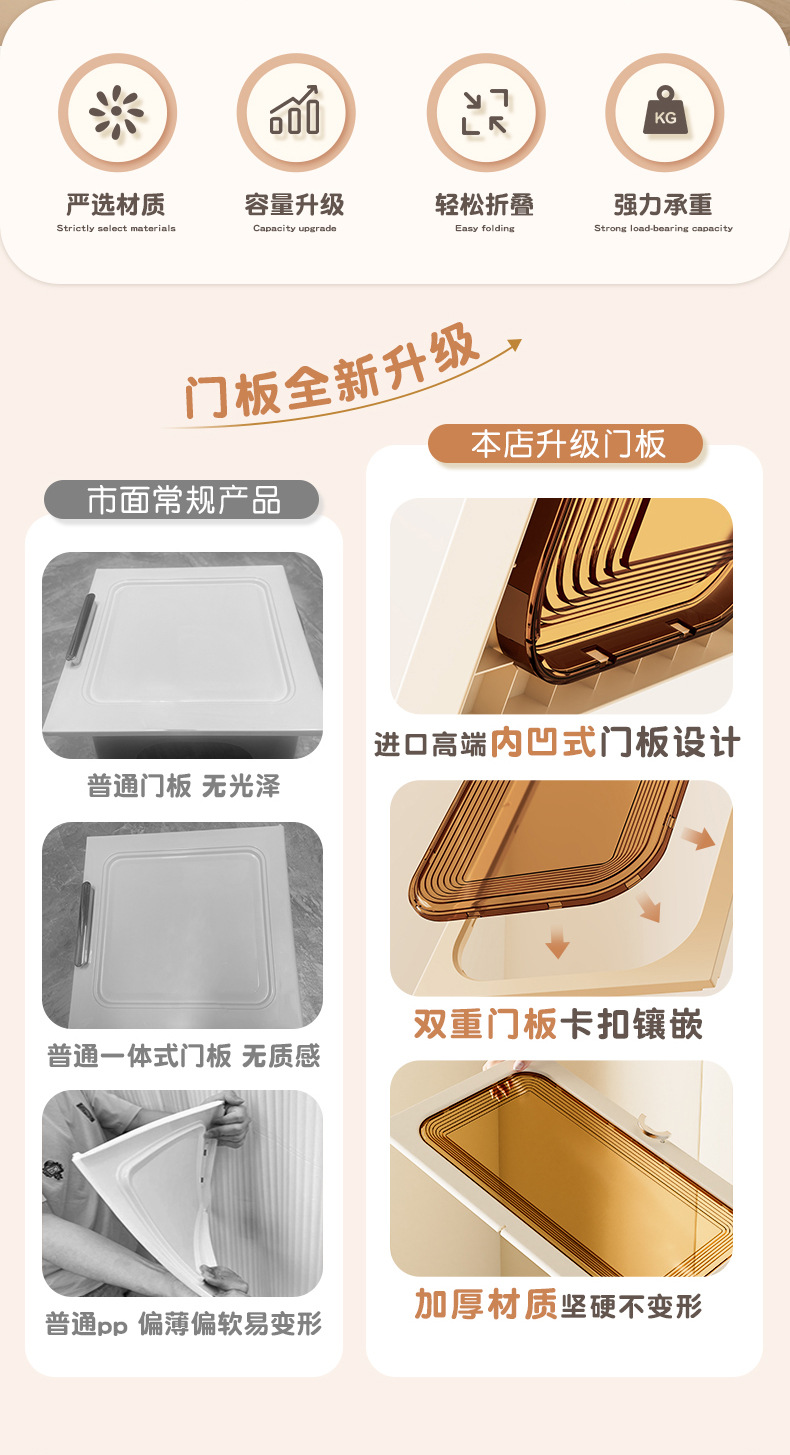 严选材质
Strictly select materials

容量升级
Capacity upgrade

轻松折叠
Easy folding

KG
强力承重
Strong load-bearing capacity

门板全新升级

市面常规产品

普通门板 无光泽

普通一体式门板 无质感

普通pp 偏薄偏软易变形

本店升级门板

进口高端内凹式门板设计

双重门板卡扣镶嵌

加厚材质坚硬不变形