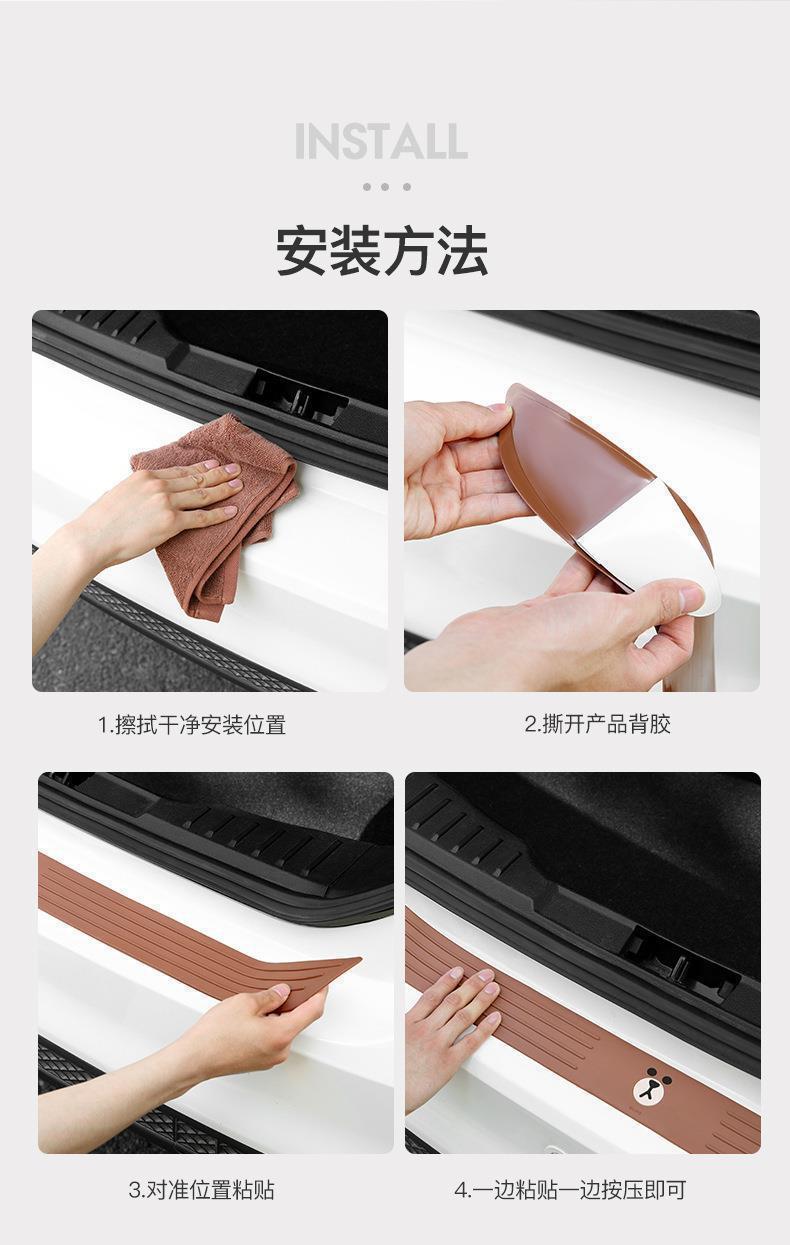 INSTALL

安装方法

1.擦拭干净安装位置

2.撕开产品背胶

3.对准位置粘贴

4.一边粘贴一边按压即可