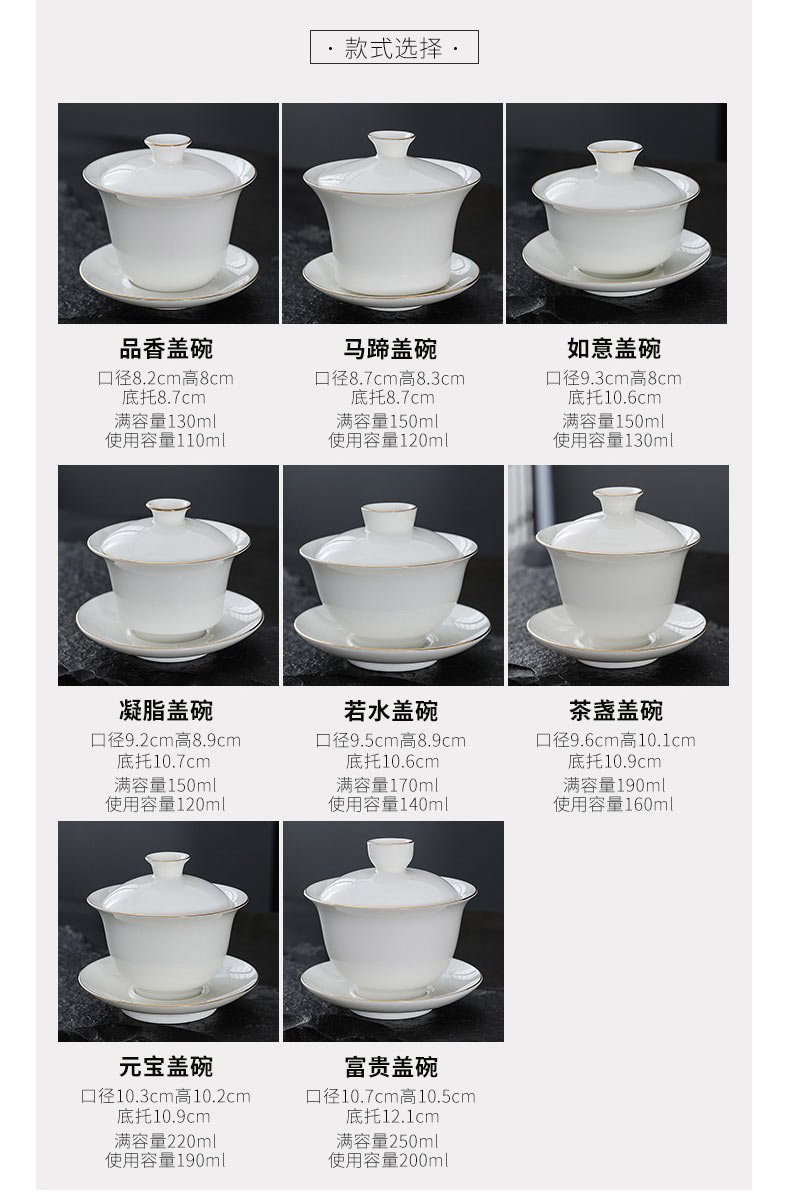 · 款式选择 ·

品香盖碗
口径8.2cm高8cm
底托8.7cm
满容量130ml
使用容量110ml

马蹄盖碗
口径8.7cm高8.3cm
底托8.7cm
满容量150ml
使用容量120ml

如意盖碗
口径9.3cm高8cm
底托10.6cm
满容量150ml
使用容量130ml

凝脂盖碗
口径9.2cm高8.9cm
底托10.7cm
满容量150ml
使用容量120ml

若水盖碗
口径9.5cm高8.9cm
底托10.6cm
满容量170ml
使用容量140ml

茶盏盖碗
口径9.6cm高10.1cm
底托10.9cm
满容量190ml
使用容量160ml

元宝盖碗
口径10.3cm高10.2cm
底托10.9cm
满容量220ml
使用容量190ml

富贵盖碗
口径10.7cm高10.5cm
底托12.1cm
满容量250ml
使用容量200ml