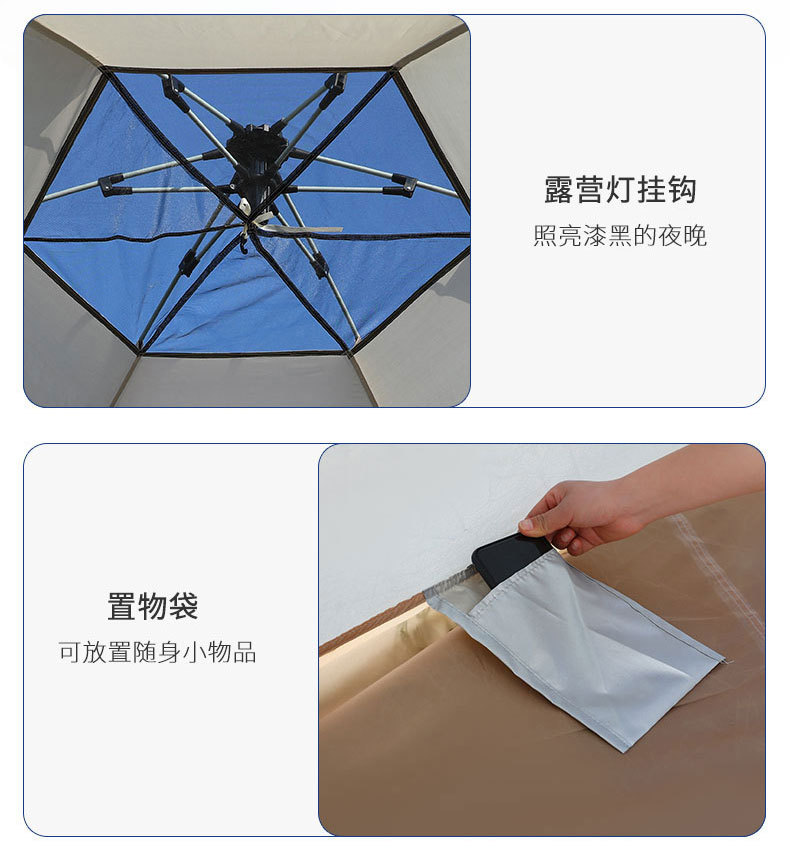 露营灯挂钩
照亮漆黑的夜晚

置物袋
可放置随身小物品