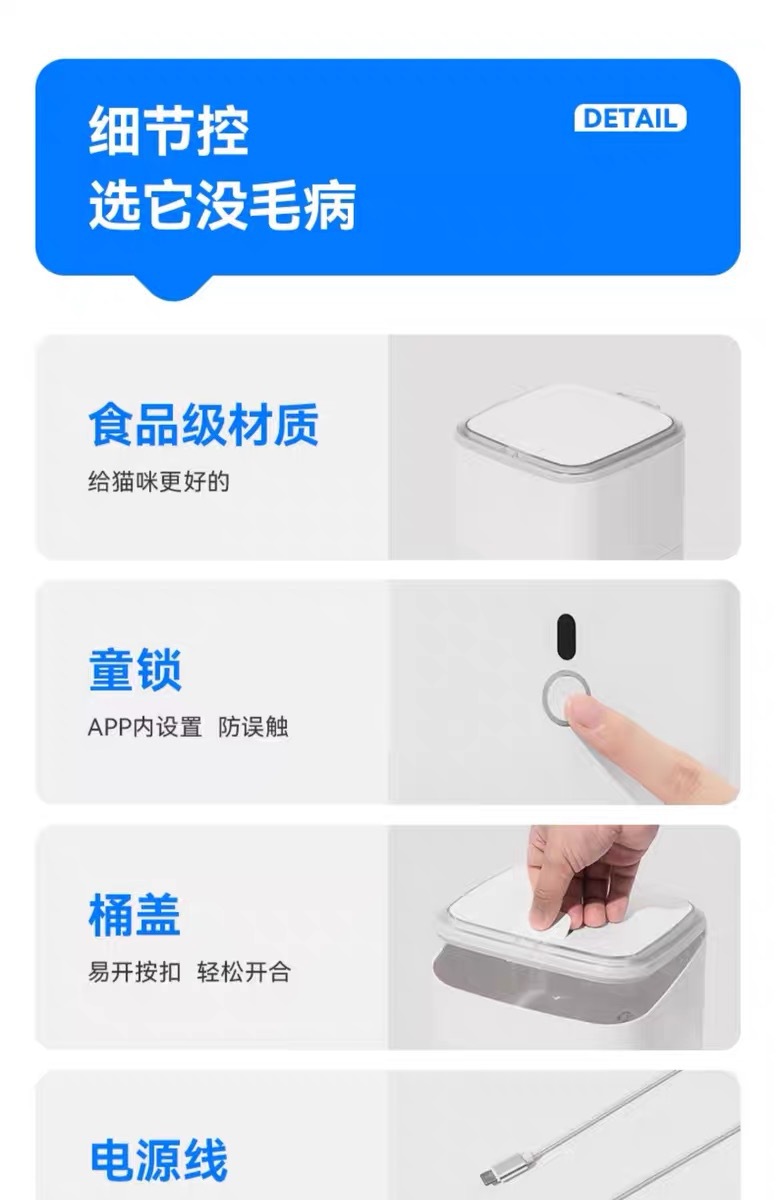 细节控
选它没毛病

DETAIL

食品级材质
给猫咪更好的

童锁
APP内设置 防误触

桶盖
易开按扣 轻松开合

电源线