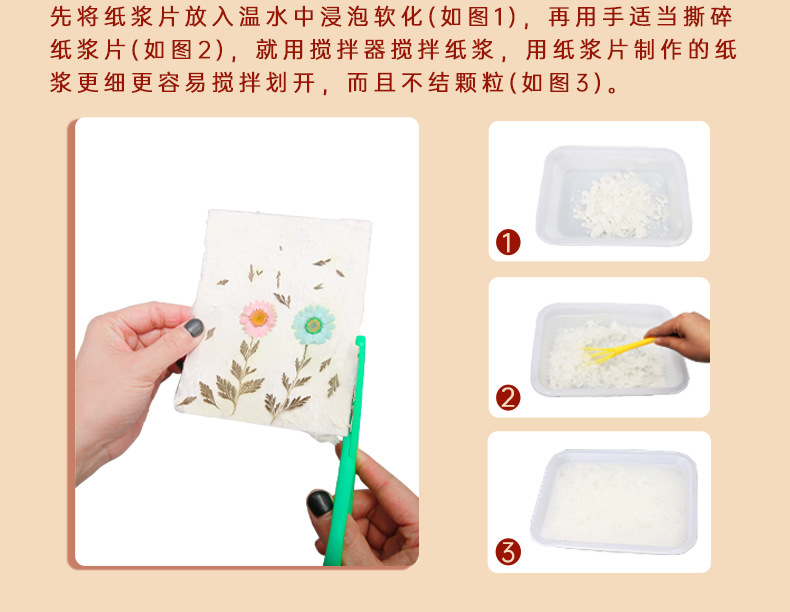 先将纸浆片放入温水中浸泡软化(如图1)，再用手适当撕碎纸浆片(如图2)，就用搅拌器搅拌纸浆，用纸浆片制作的纸浆更细更容易搅拌划开，而且不结颗粒(如图3)。

1

2

3