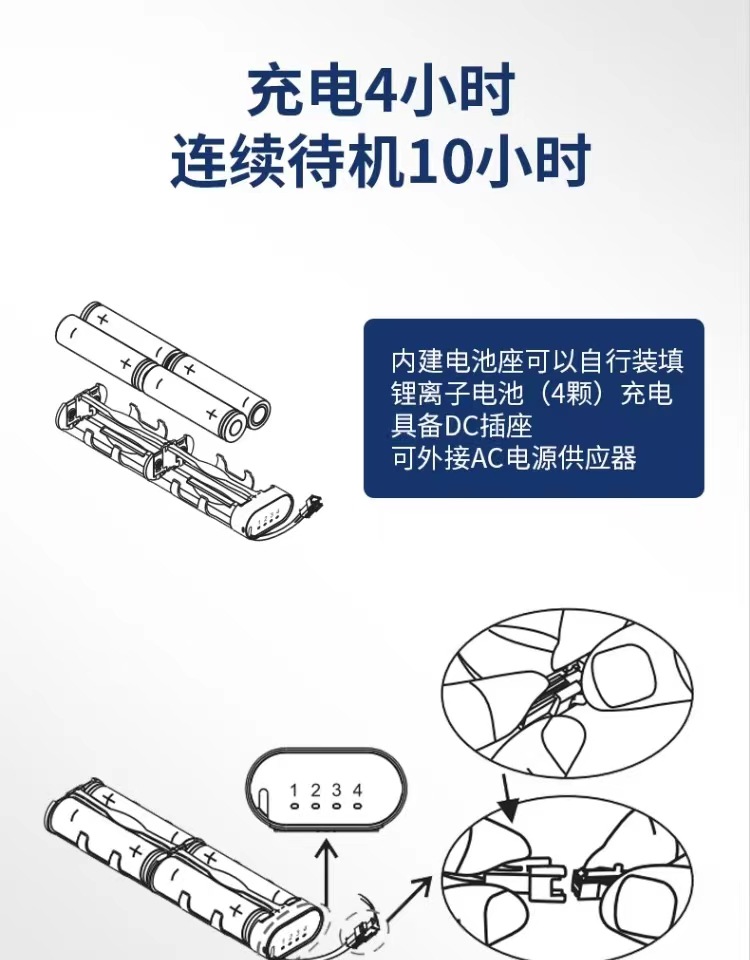 充电4小时
连续待机10小时

内建电池座可以自行装填
锂离子电池（4颗）充电
具备DC插座
可外接AC电源供应器

1 2 3 4