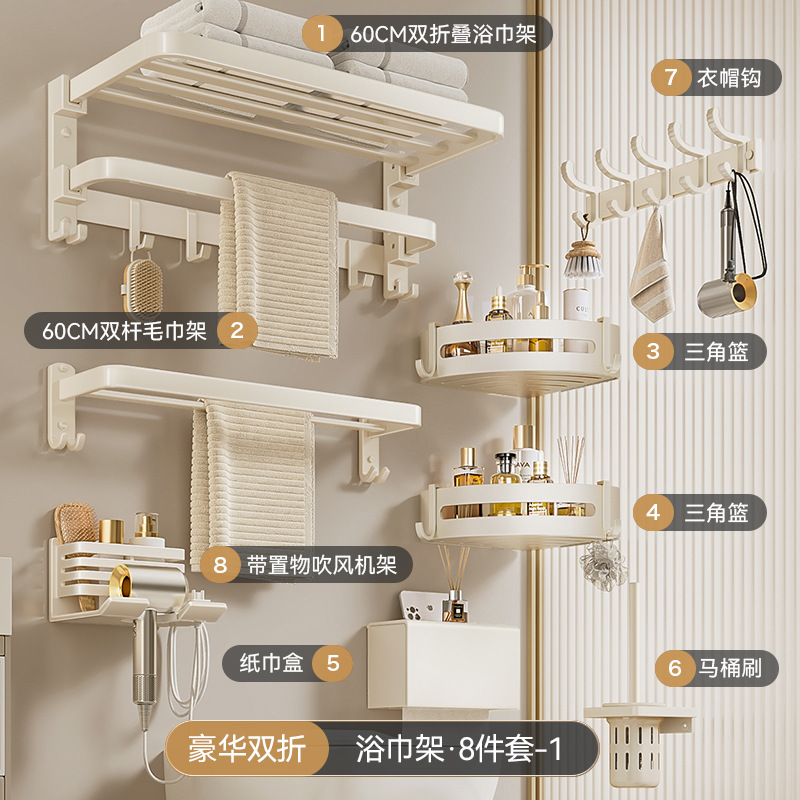 1 60CM双折叠浴巾架

7 衣帽钩

60CM双杆毛巾架 2

3 三角篮

4 三角篮

8 带置物吹风机架

纸巾盒 5

6 马桶刷

豪华双折 浴巾架·8件套-1